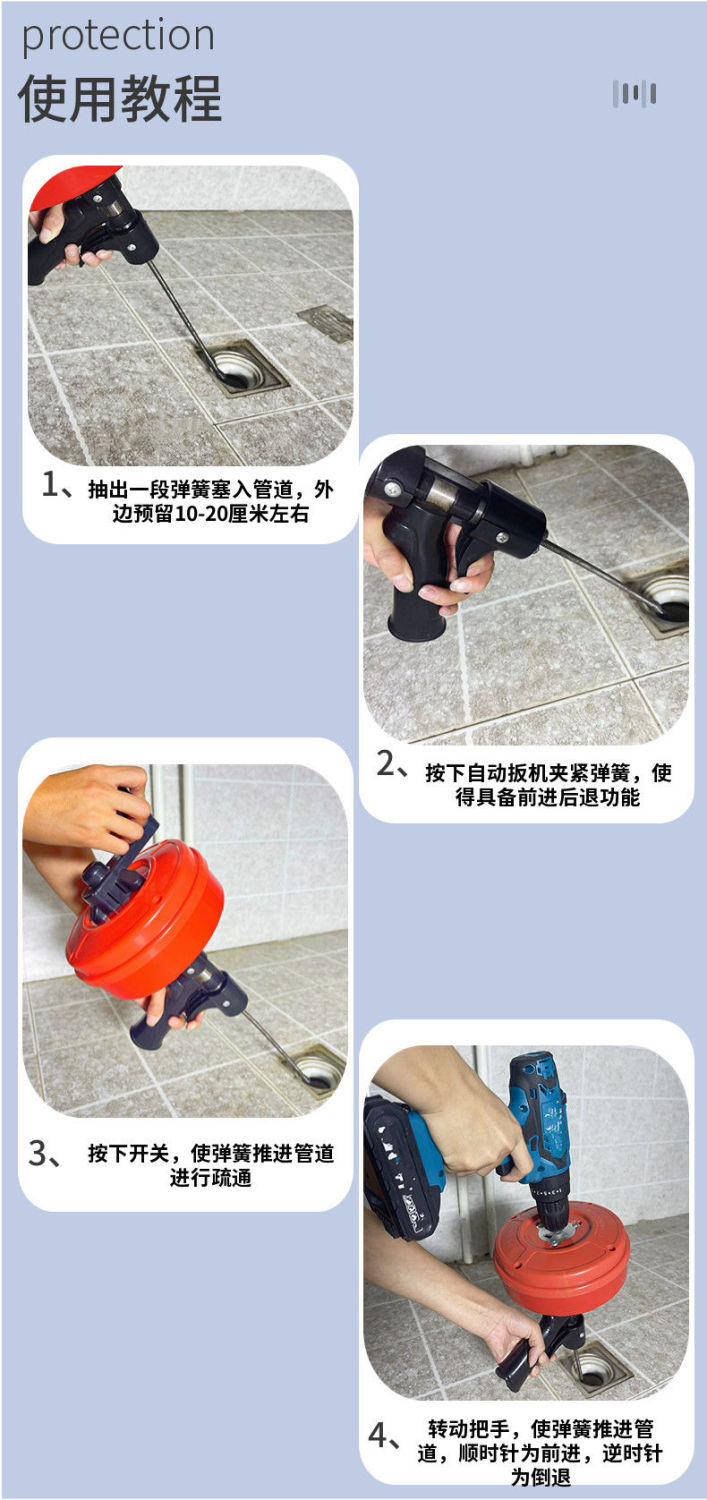 protection
使用教程

1、抽出一段弹簧塞入管道，外边预留10-20厘米左右

2、按下自动扳机夹紧弹簧，使得具备前进后退功能

3、按下开关，使弹簧推进管道进行疏通

4、转动把手，使弹簧推进管道，顺时针为前进，逆时针为倒退