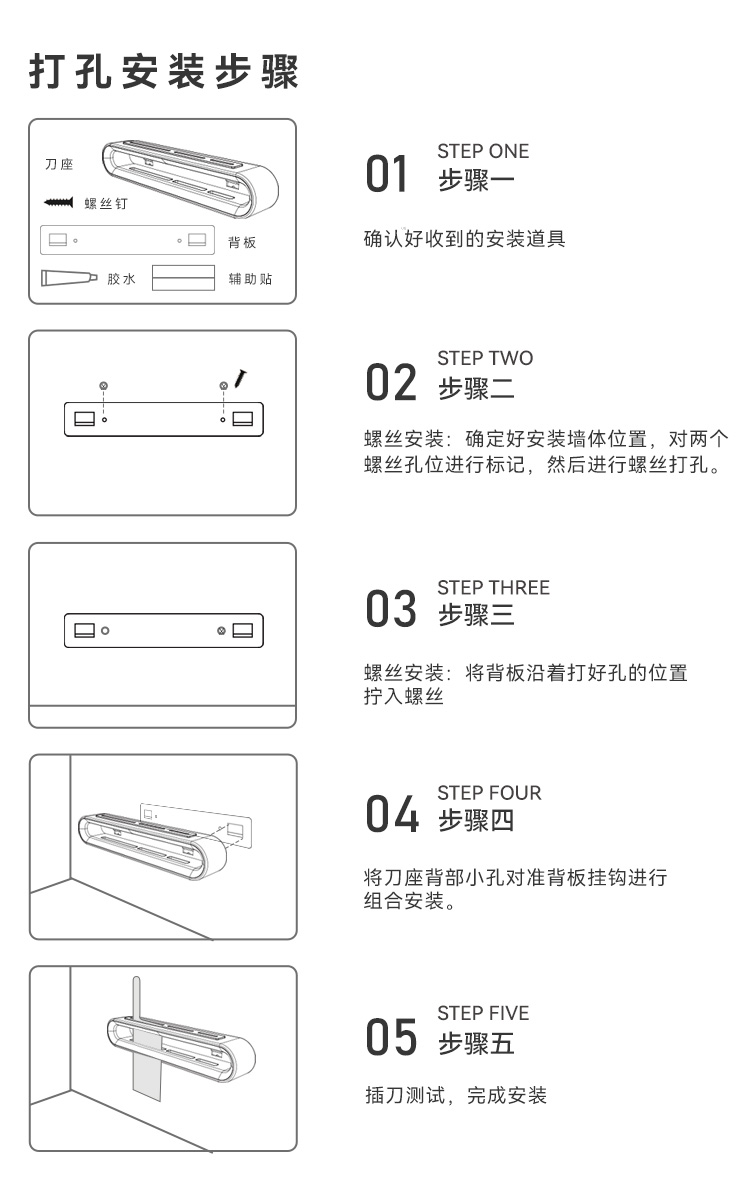 打孔安装步骤

刀座
螺丝钉
背板
胶水
辅助贴

01 STEP ONE
步骤一

确认好收到的安装道具

02 STEP TWO
步骤二

螺丝安装：确定好安装墙体位置，对两个螺丝孔位进行标记，然后进行螺丝打孔。

03 STEP THREE
步骤三

螺丝安装：将背板沿着打好孔的位置拧入螺丝

04 STEP FOUR
步骤四

将刀座背部小孔对准背板挂钩进行组合安装。

05 STEP FIVE
步骤五

插刀测试，完成安装