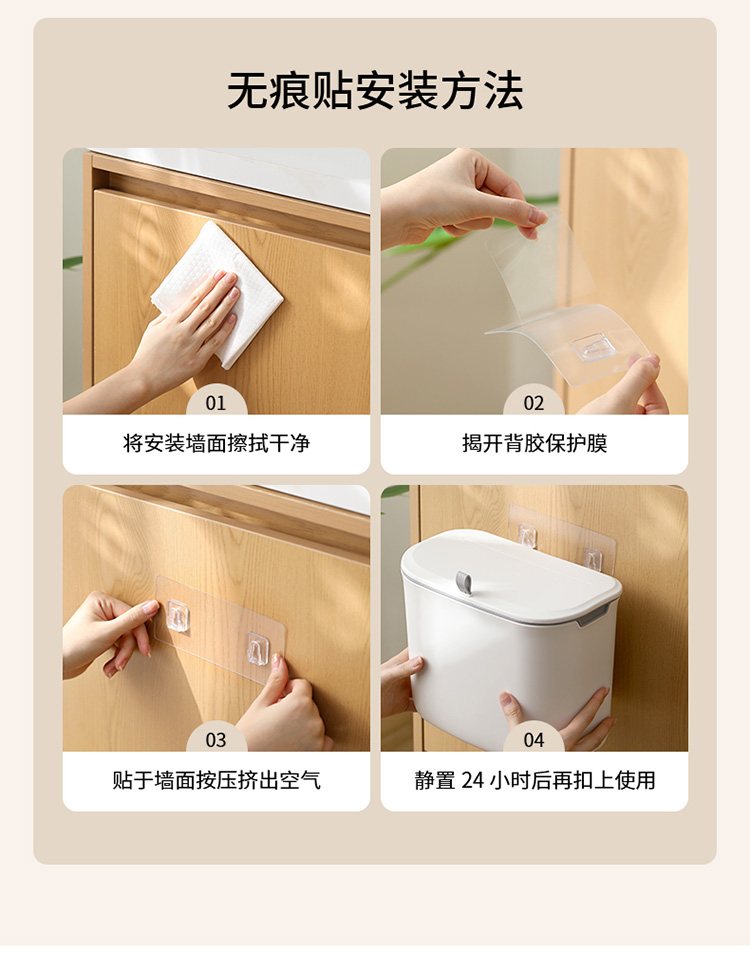 无痕贴安装方法

01
将安装墙面擦拭干净

02
揭开背胶保护膜

03
贴于墙面按压挤出空气

04
静置 24 小时后再扣上使用