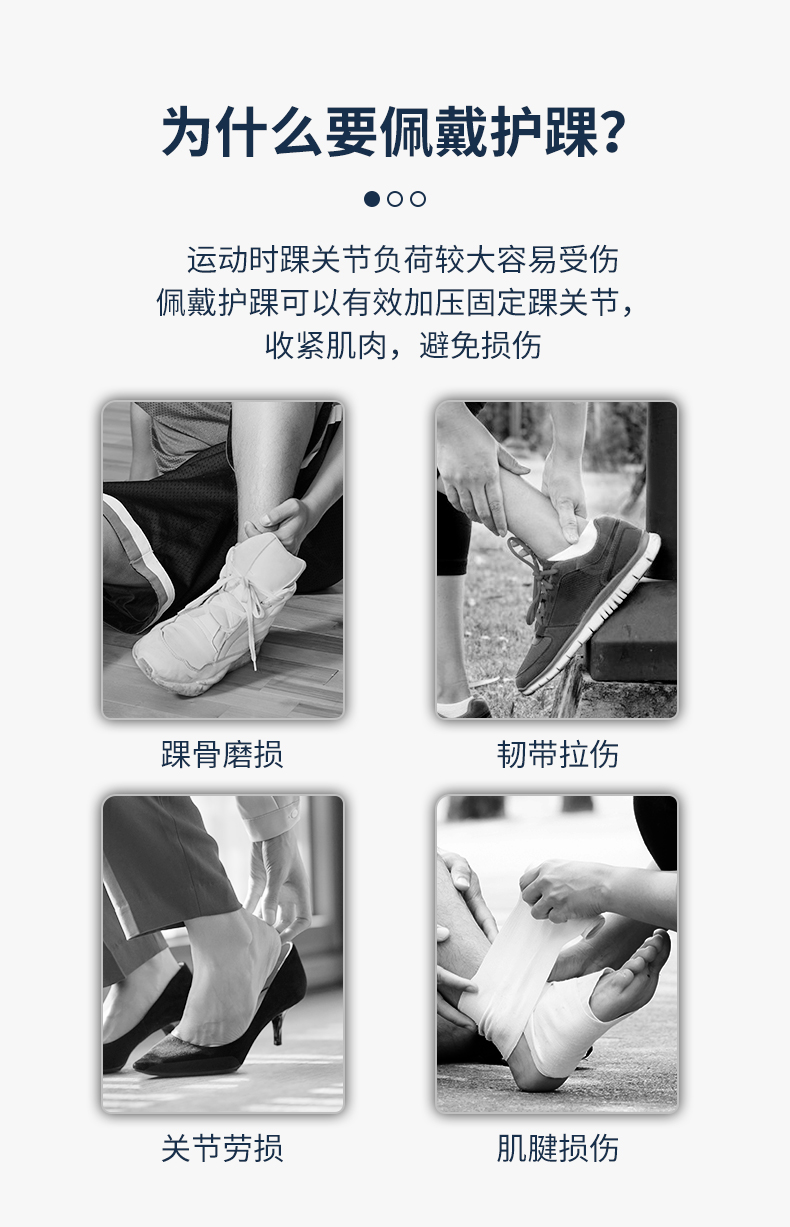 为什么要佩戴护踝?

运动时踝关节负荷较大容易受伤
佩戴护踝可以有效加压固定踝关节,
收紧肌肉，避免损伤

踝骨磨损

韧带拉伤

关节劳损

肌腱损伤