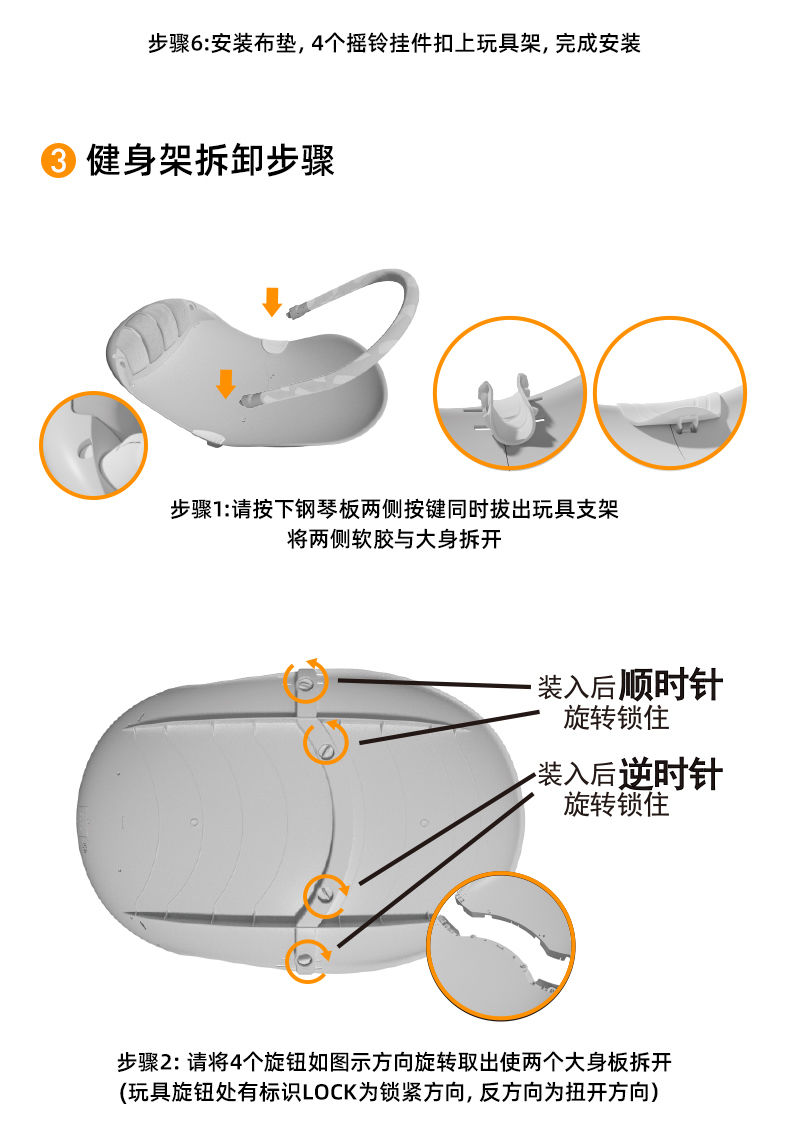 步骤6:安装布垫, 4个摇铃挂件扣上玩具架, 完成安装

3 健身架拆卸步骤

步骤1:请按下钢琴板两侧按键同时拔出玩具支架
将两侧软胶与大身拆开

装入后顺时针
旋转锁住

装入后逆时针
旋转锁住

步骤2: 请将4个旋钮如图示方向旋转取出使两个大身板拆开
(玩具旋钮处有标识LOCK为锁紧方向, 反方向为扭开方向)