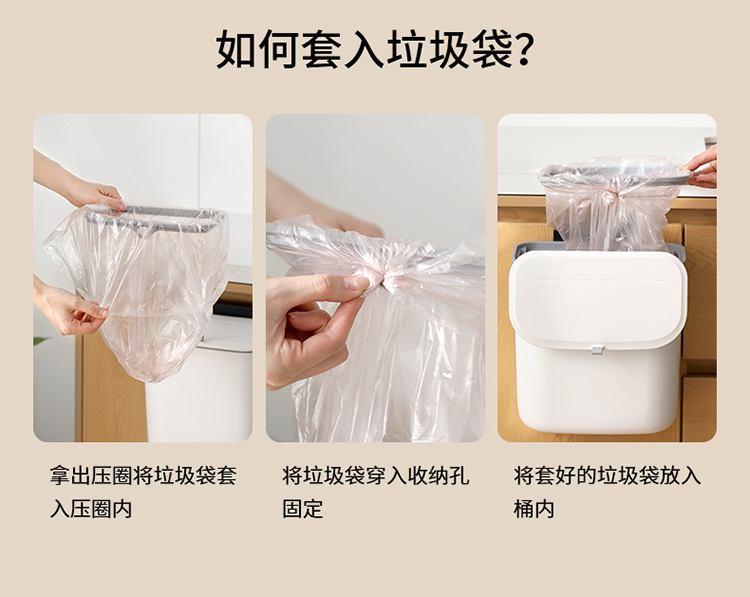 如何套入垃圾袋?

拿出压圈将垃圾袋套入压圈内

将垃圾袋穿入收纳孔固定

将套好的垃圾袋放入桶内