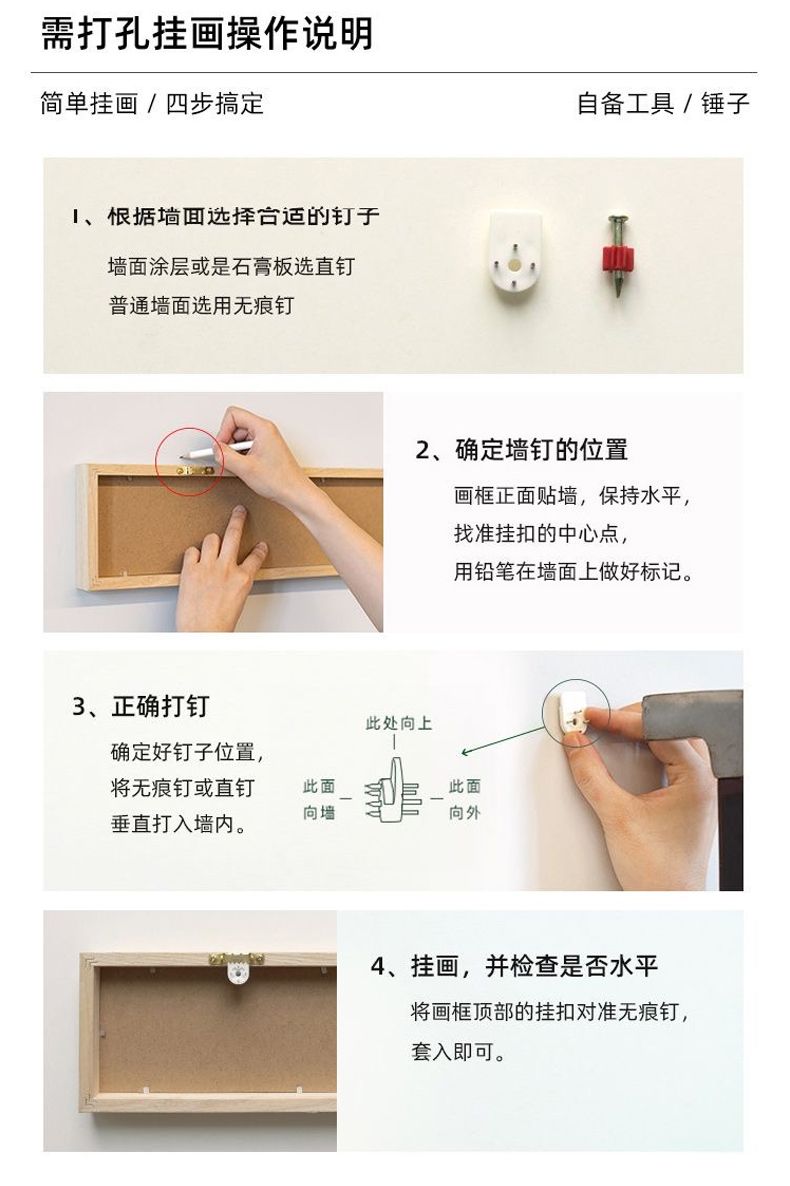 需打孔挂画操作说明

简单挂画 / 四步搞定

自备工具 / 锤子

1、根据墙面选择合适的钉子

墙面涂层或是石膏板选直钉
普通墙面选用无痕钉

2、确定墙钉的位置

画框正面贴墙，保持水平，
找准挂扣的中心点，
用铅笔在墙面上做好标记。

3、正确打钉

确定好钉子位置，
将无痕钉或直钉
垂直打入墙内。

此处向上

此面向墙

此面向外

4、挂画，并检查是否水平

将画框顶部的挂扣对准无痕钉，
套入即可。