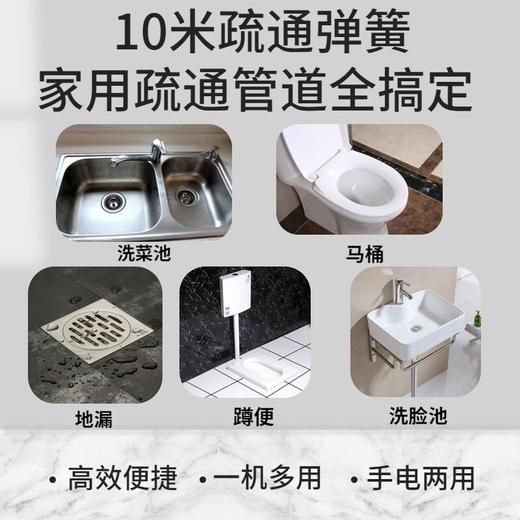 10米疏通弹簧
家用疏通管道全搞定

洗菜池

马桶

地漏

蹲便

洗脸池

· 高效便捷 · 一机多用 · 手电两用