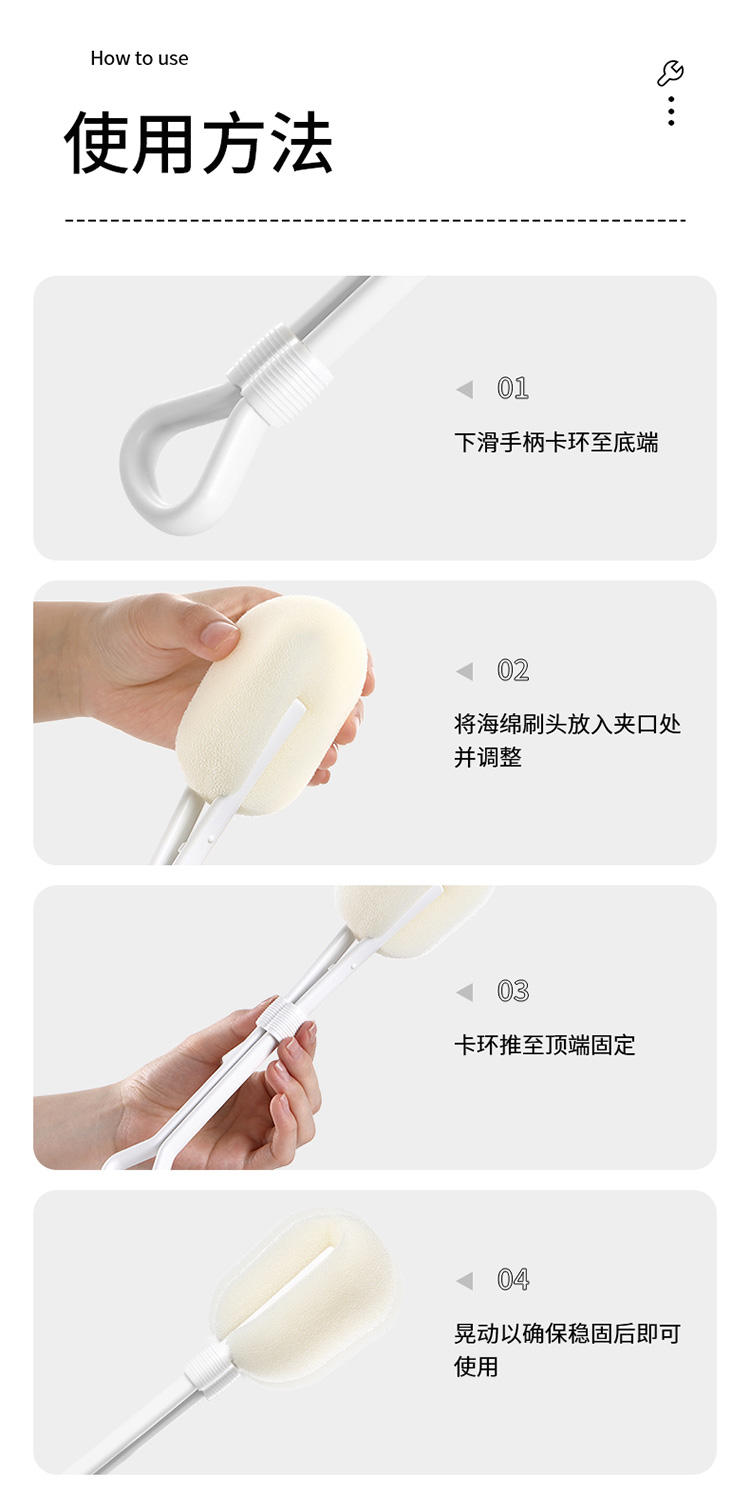 How to use

使用方法

01

下滑手柄卡环至底端

02

将海绵刷头放入夹口处并调整

03

卡环推至顶端固定

04

晃动以确保稳固后即可使用