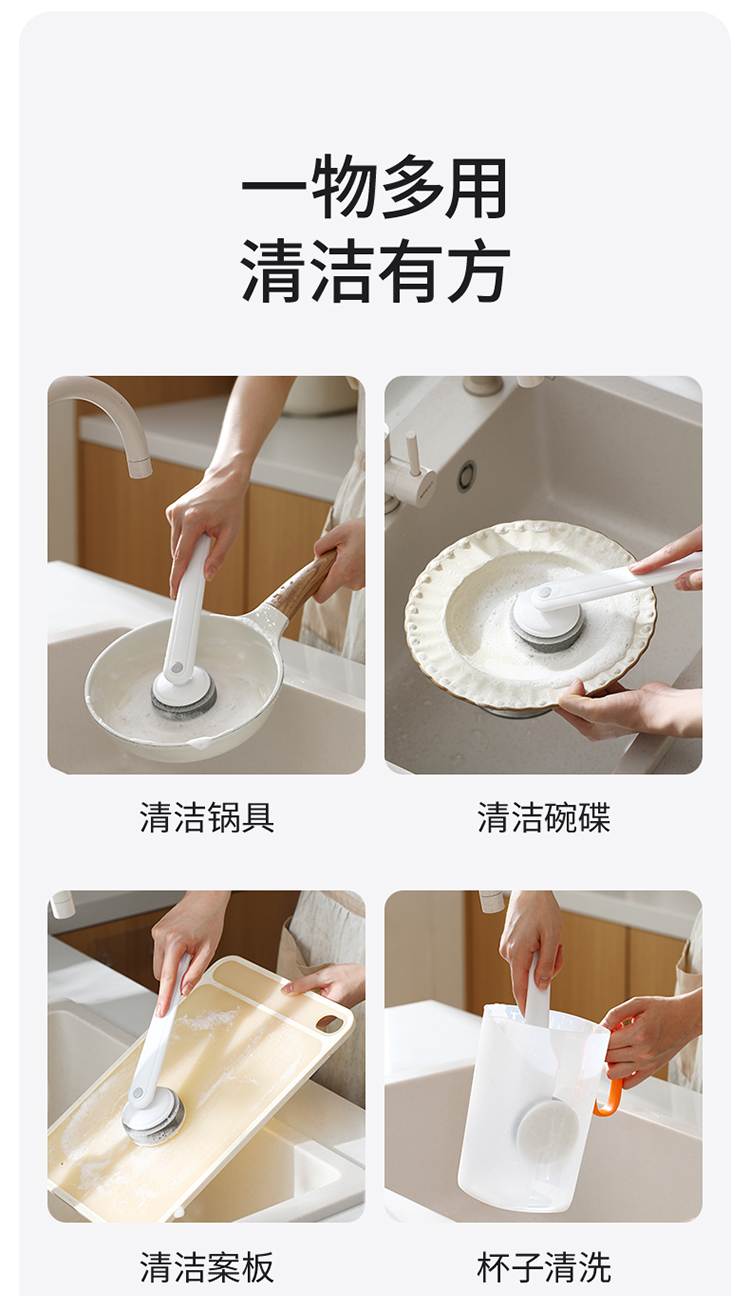 一物多用
清洁有方

清洁锅具

清洁碗碟

清洁案板

杯子清洗