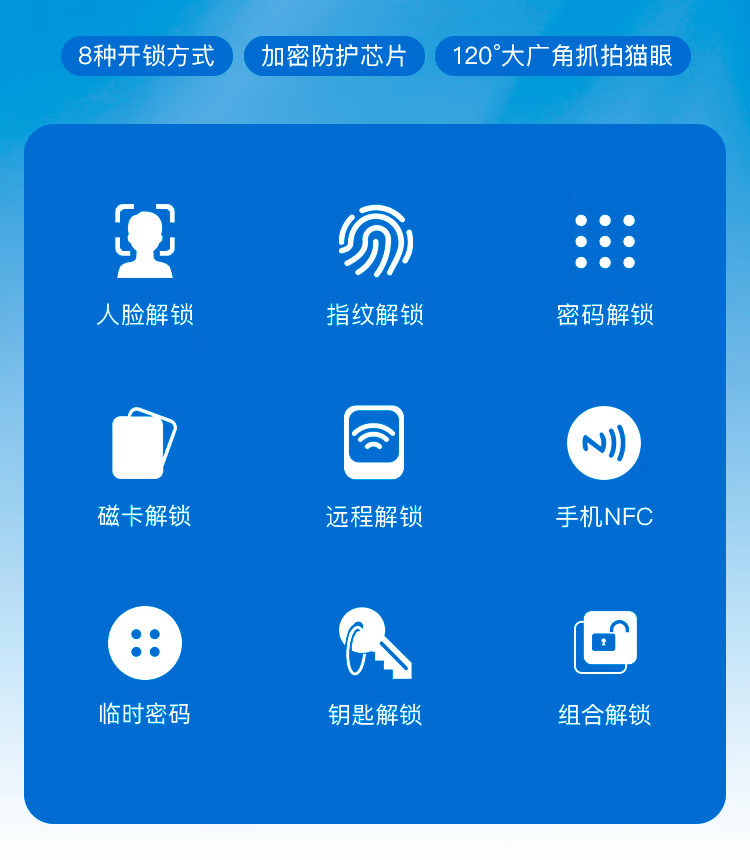 8种开锁方式 加密防护芯片 120°大广角抓拍猫眼

人脸解锁

指纹解锁

密码解锁

磁卡解锁

远程解锁

手机NFC

临时密码

钥匙解锁

组合解锁