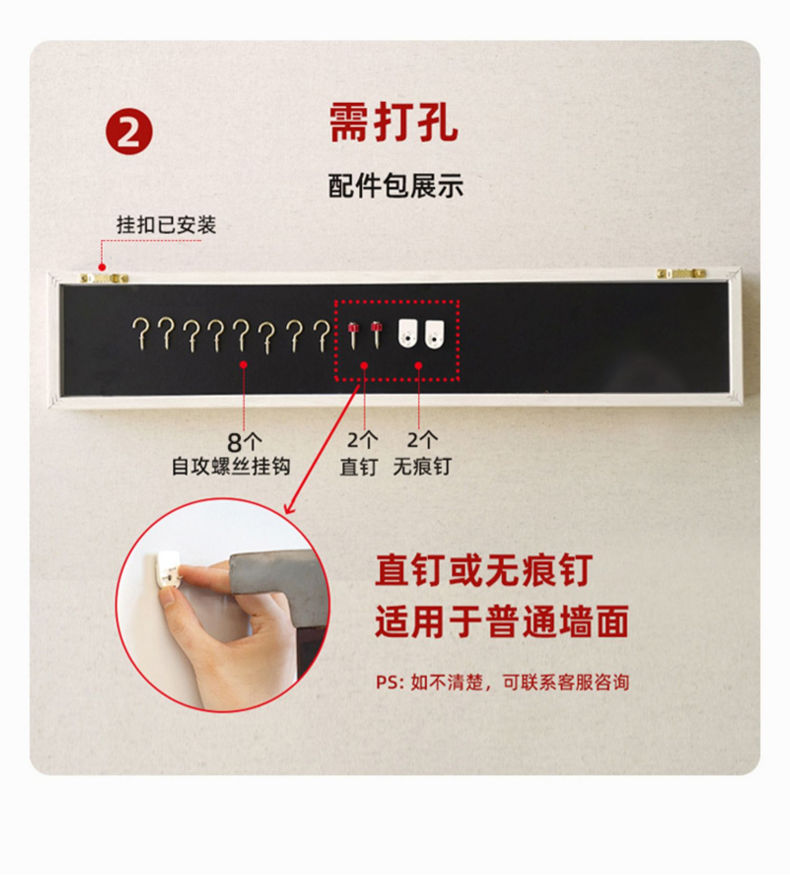 2

需打孔

配件包展示

挂扣已安装

8个
自攻螺丝挂钩

2个
直钉

2个
无痕钉

直钉或无痕钉
适用于普通墙面

PS: 如不清楚，可联系客服咨询