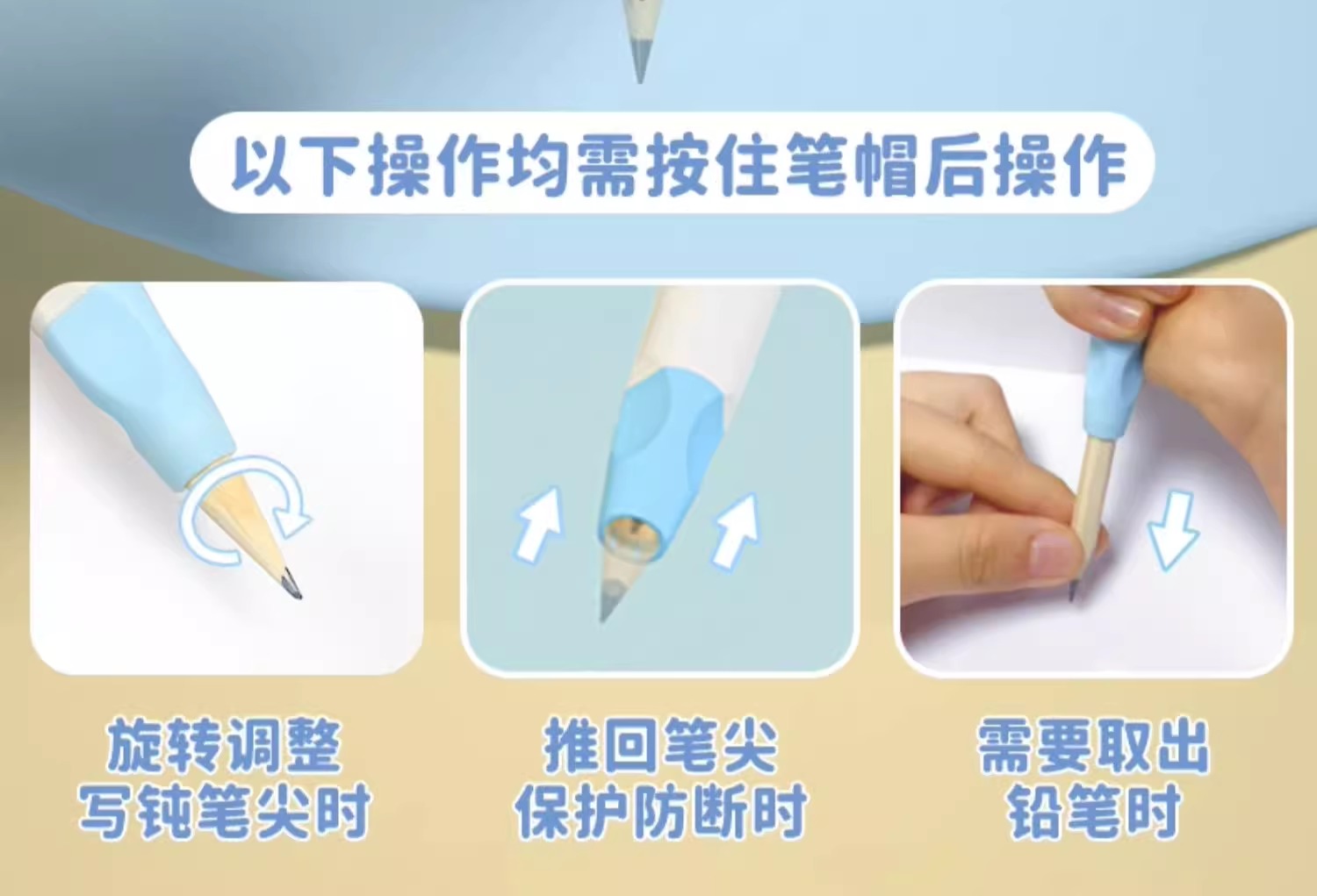 以下操作均需按住笔帽后操作

旋转调整
写钝笔尖时

推回笔尖
保护防断时

需要取出
铅笔时