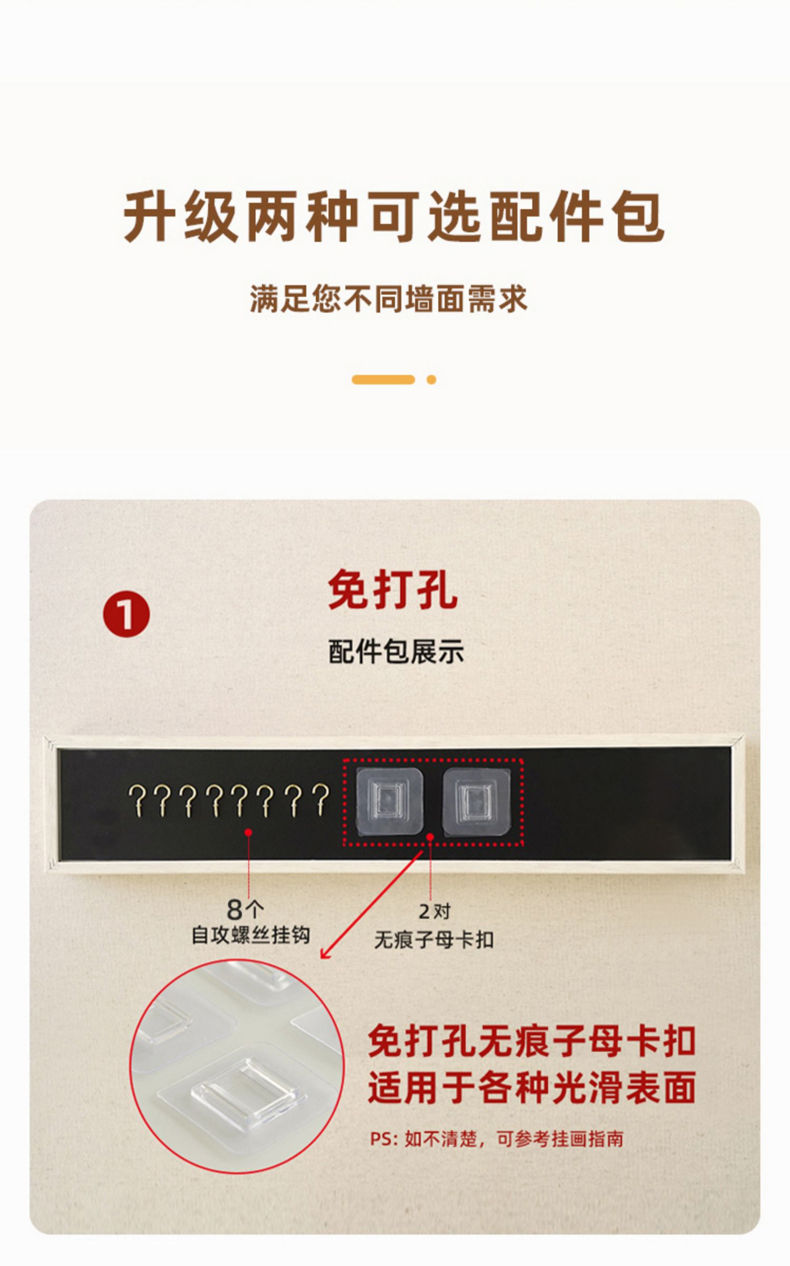 升级两种可选配件包

满足您不同墙面需求

1

免打孔

配件包展示

8个
自攻螺丝挂钩

2对
无痕子母卡扣

免打孔无痕子母卡扣
适用于各种光滑表面

PS: 如不清楚，可参考挂画指南