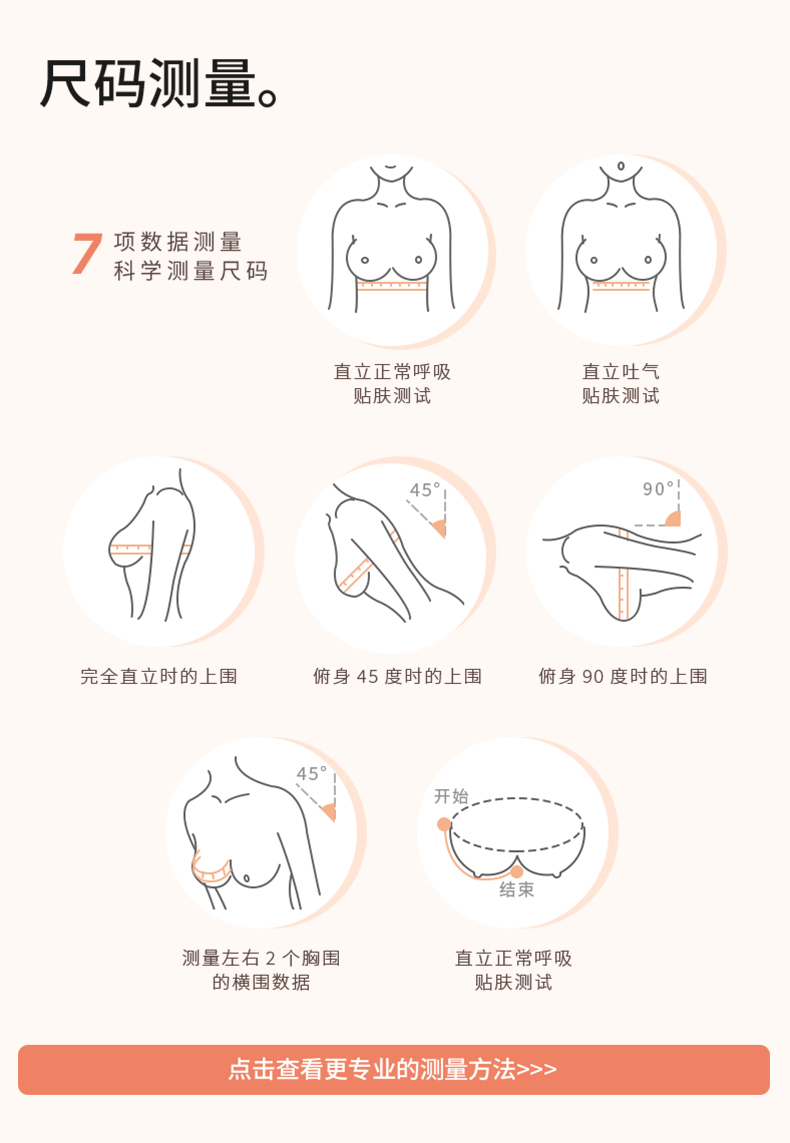 尺码测量。

7 项数据测量
科学测量尺码

直立正常呼吸
贴肤测试

直立吐气
贴肤测试

完全直立时的上围

45°

俯身 45 度时的上围

90°

俯身 90 度时的上围

45°

测量左右 2 个胸围
的横围数据

开始
结束

直立正常呼吸
贴肤测试

点击查看更专业的测量方法>>>