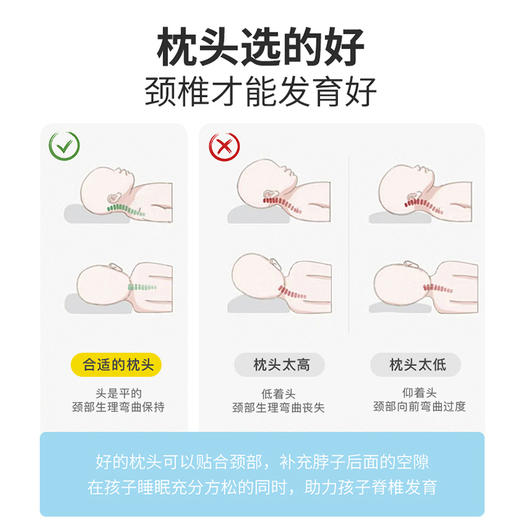 枕头选的好
颈椎才能发育好

合适的枕头
头是平的
颈部生理弯曲保持

枕头太高
低着头
颈部生理弯曲丧失

枕头太低
仰着头
颈部向前弯曲过度

好的枕头可以贴合颈部，补充脖子后面的空隙
在孩子睡眠充分方松的同时，助力孩子脊椎发育