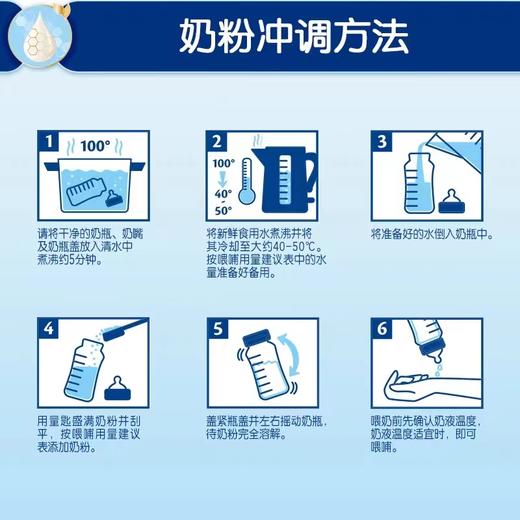 奶粉冲调方法

1
100°

请将干净的奶瓶、奶嘴及奶瓶盖放入清水中煮沸约5分钟。

2
100°
40°
-
50°

将新鲜食用水煮沸并将其冷却至大约40-50℃。按喂哺用量建议表中的水量准备好备用。

3

将准备好的水倒入奶瓶中。

4

用量匙盛满奶粉并刮平，按喂哺用量建议表添加奶粉。

5

盖紧瓶盖并左右摇动奶瓶，待奶粉完全溶解。

6

喂奶前先确认奶液温度，奶液温度适宜时，即可喂哺。