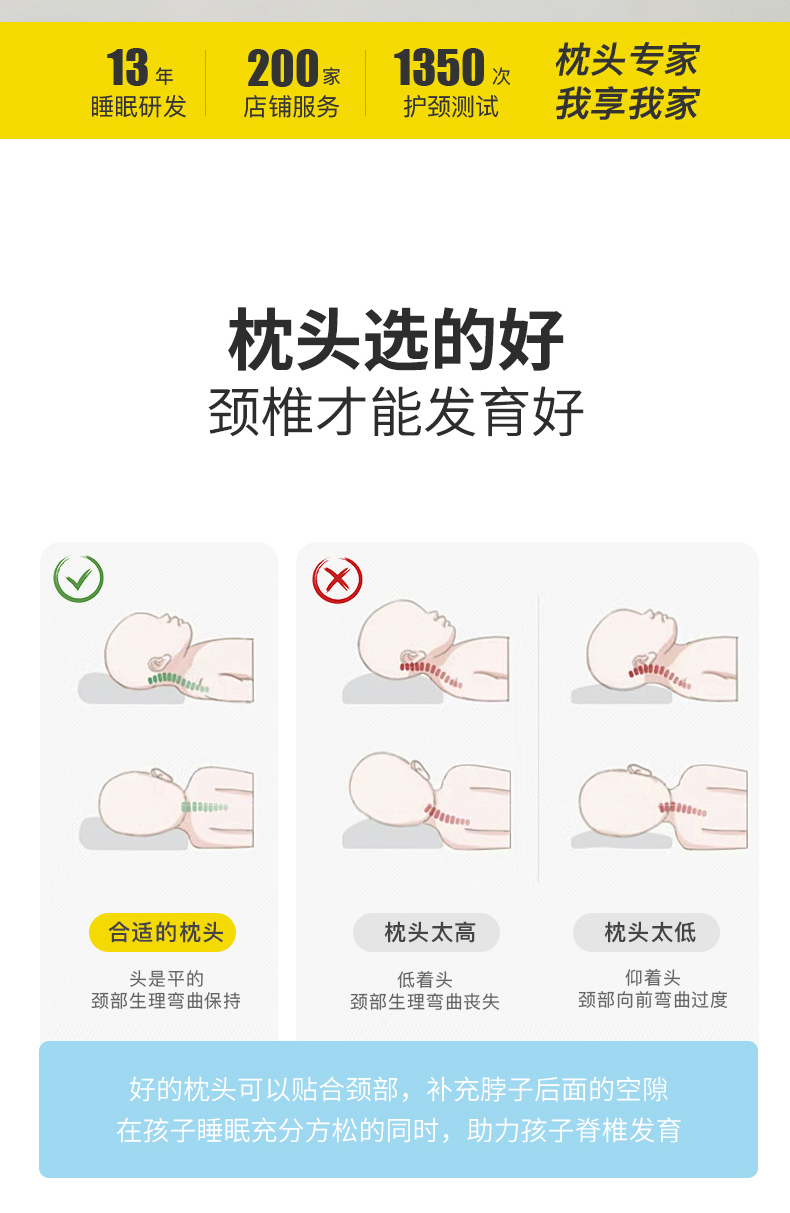 13年
睡眠研发

200家
店铺服务

1350次
护颈测试

枕头专家
我享我家

枕头选的好
颈椎才能发育好

合适的枕头
头是平的
颈部生理弯曲保持

枕头太高
低着头
颈部生理弯曲丧失

枕头太低
仰着头
颈部向前弯曲过度

好的枕头可以贴合颈部，补充脖子后面的空隙
在孩子睡眠充分方松的同时，助力孩子脊椎发育