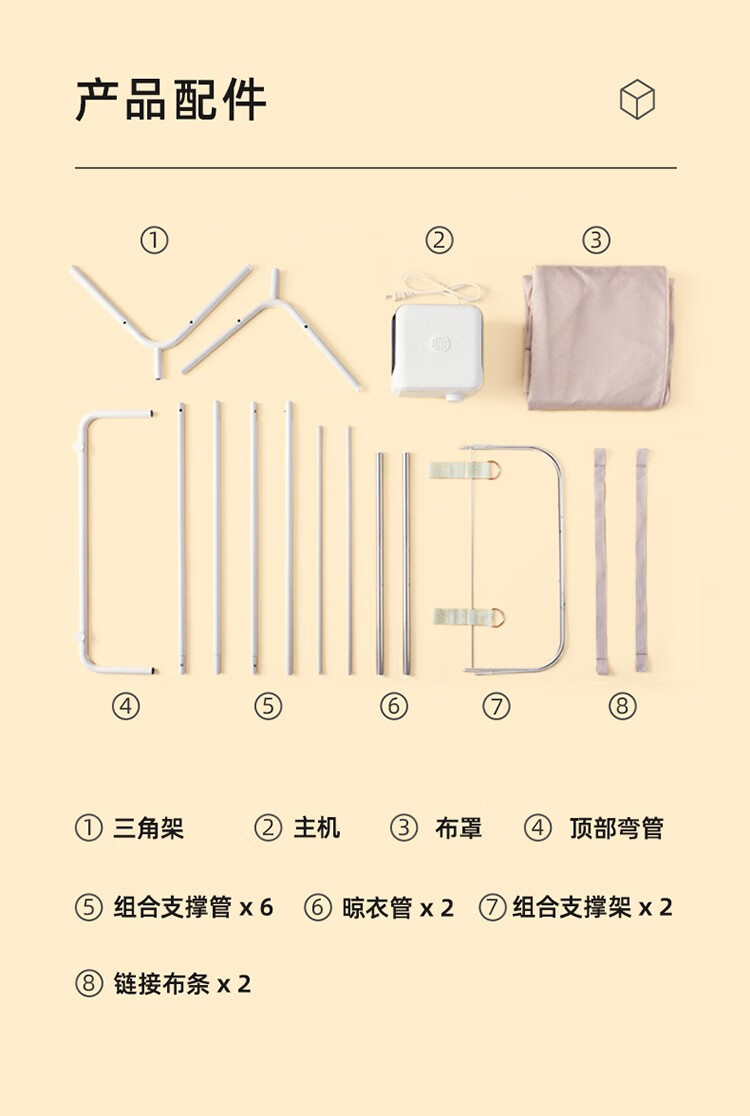 产品配件

①
②
③

④
⑤
⑥
⑦
⑧

① 三角架 ② 主机 ③ 布罩 ④ 顶部弯管

⑤ 组合支撑管 x 6 ⑥ 晾衣管 x 2 ⑦ 组合支撑架 x 2

⑧ 链接布条 x 2