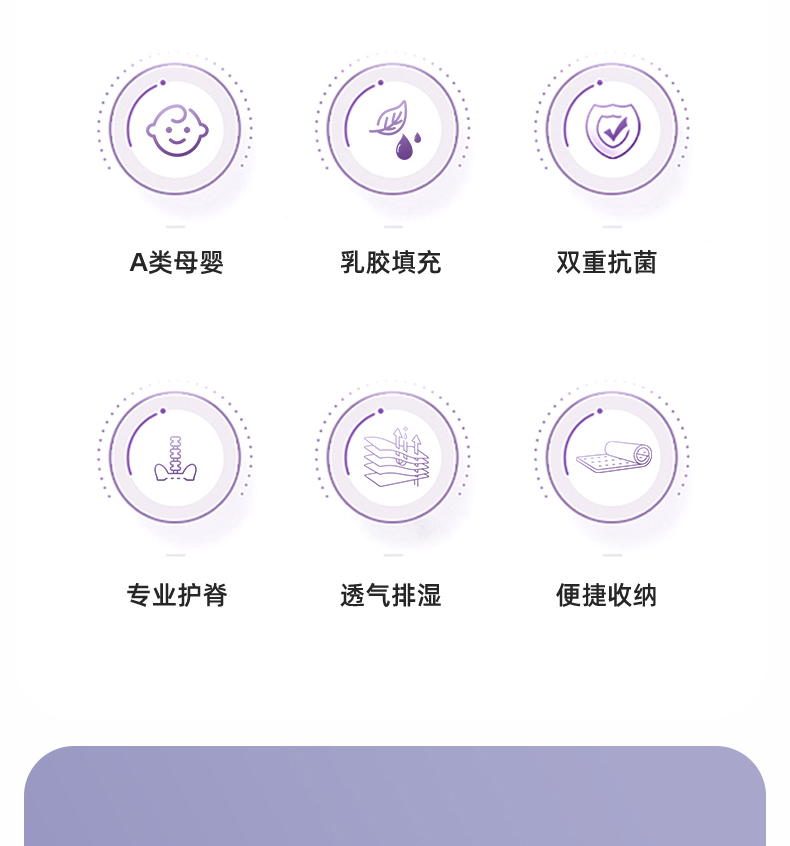 A类母婴

乳胶填充

双重抗菌

专业护脊

透气排湿

便捷收纳