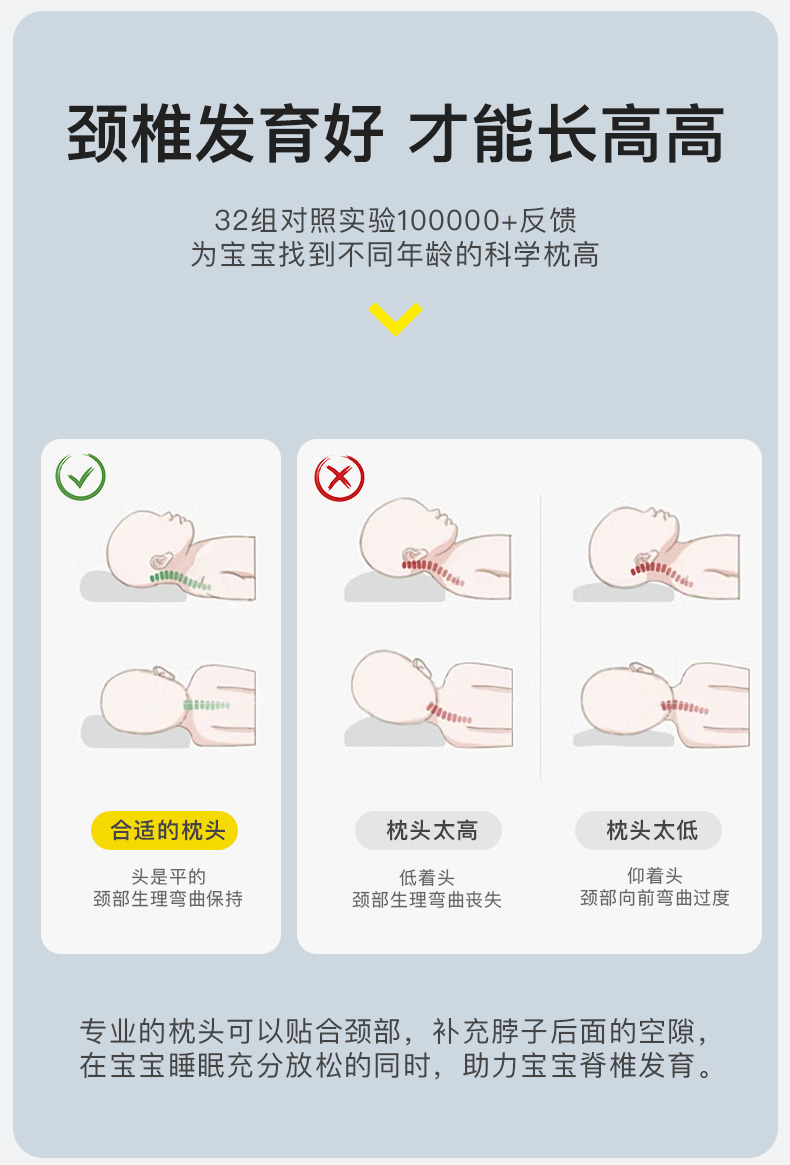 颈椎发育好 才能长高高

32组对照实验100000+反馈
为宝宝找到不同年龄的科学枕高

合适的枕头

头是平的
颈部生理弯曲保持

枕头太高

低着头
颈部生理弯曲丧失

枕头太低

仰着头
颈部向前弯曲过度

专业的枕头可以贴合颈部，补充脖子后面的空隙，在宝宝睡眠充分放松的同时，助力宝宝脊椎发育。