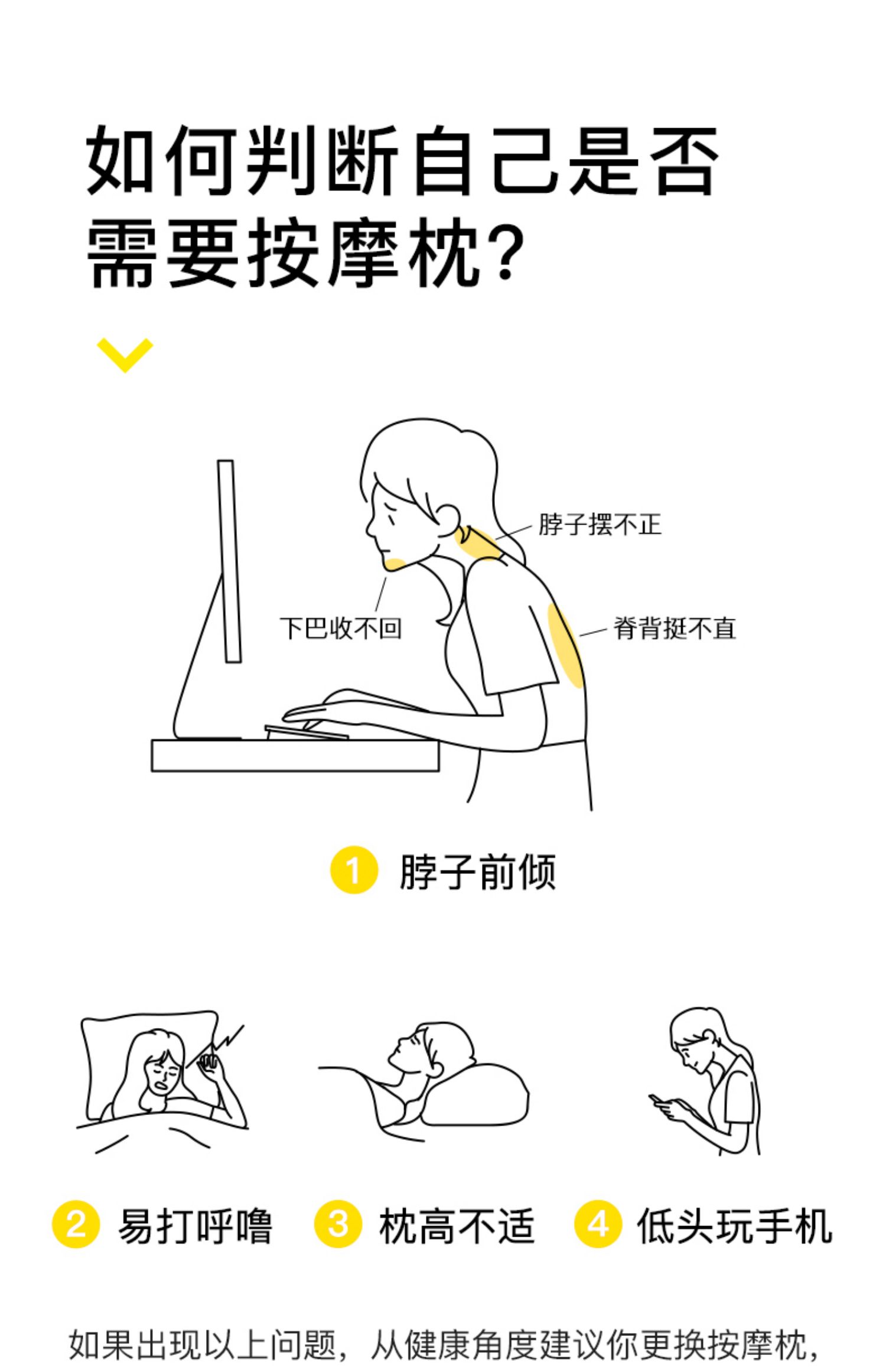 如何判断自己是否需要按摩枕?

脖子摆不正

下巴收不回

脊背挺不直

1 脖子前倾

2 易打呼噜

3 枕高不适

4 低头玩手机

如果出现以上问题，从健康角度建议你更换按摩枕，