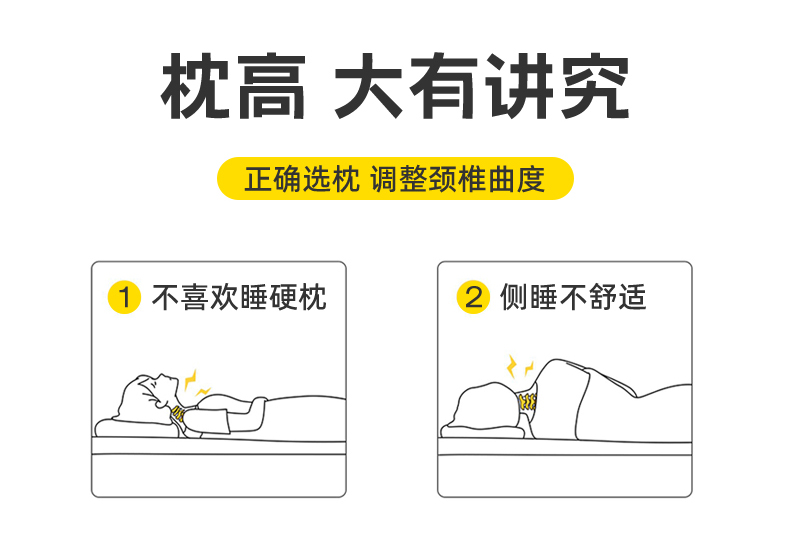 枕高 大有讲究

正确选枕 调整颈椎曲度

1 不喜欢睡硬枕

2 侧睡不舒适