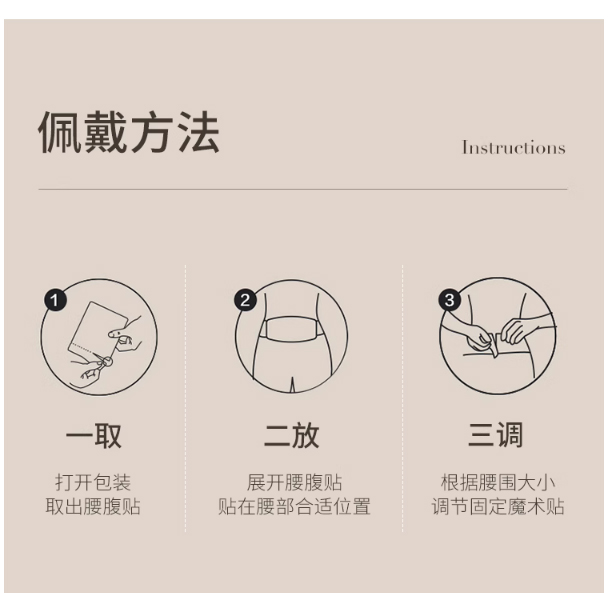 佩戴方法

Instructions

1

一取

打开包装
取出腰腹贴

2

二放

展开腰腹贴
贴在腰部合适位置

3

三调

根据腰围大小
调节固定魔术贴