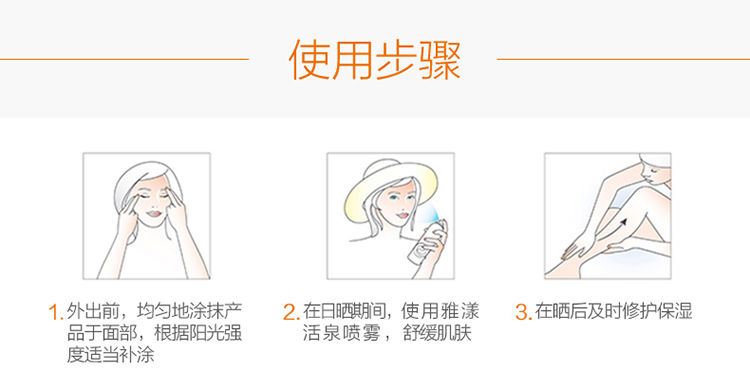 使用步骤

1. 外出前，均匀地涂抹产品于面部，根据阳光强度适当补涂

2. 在日晒期间，使用雅漾活泉喷雾，舒缓肌肤

3. 在晒后及时修护保湿