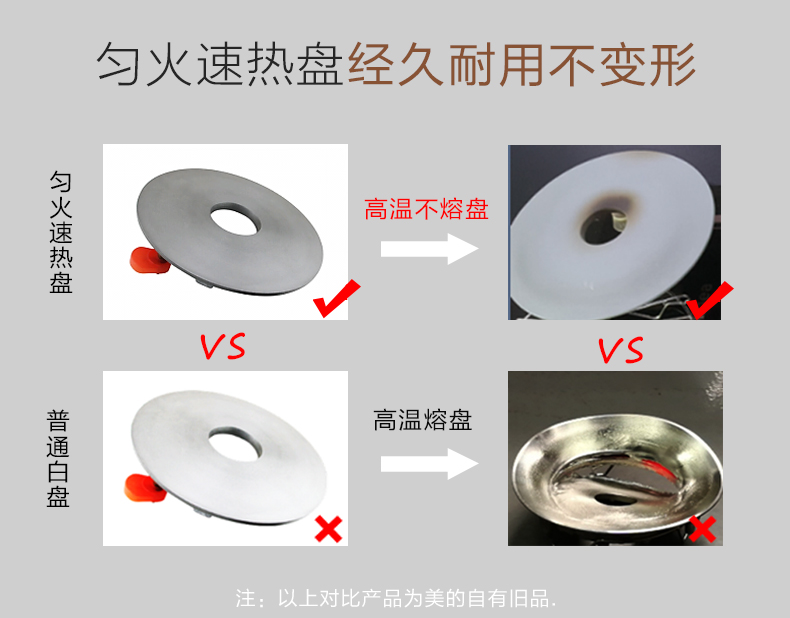 匀火速热盘经久耐用不变形

匀火速热盘

高温不熔盘

VS

VS

普通白盘

高温熔盘

注：以上对比产品为美的自有旧品.