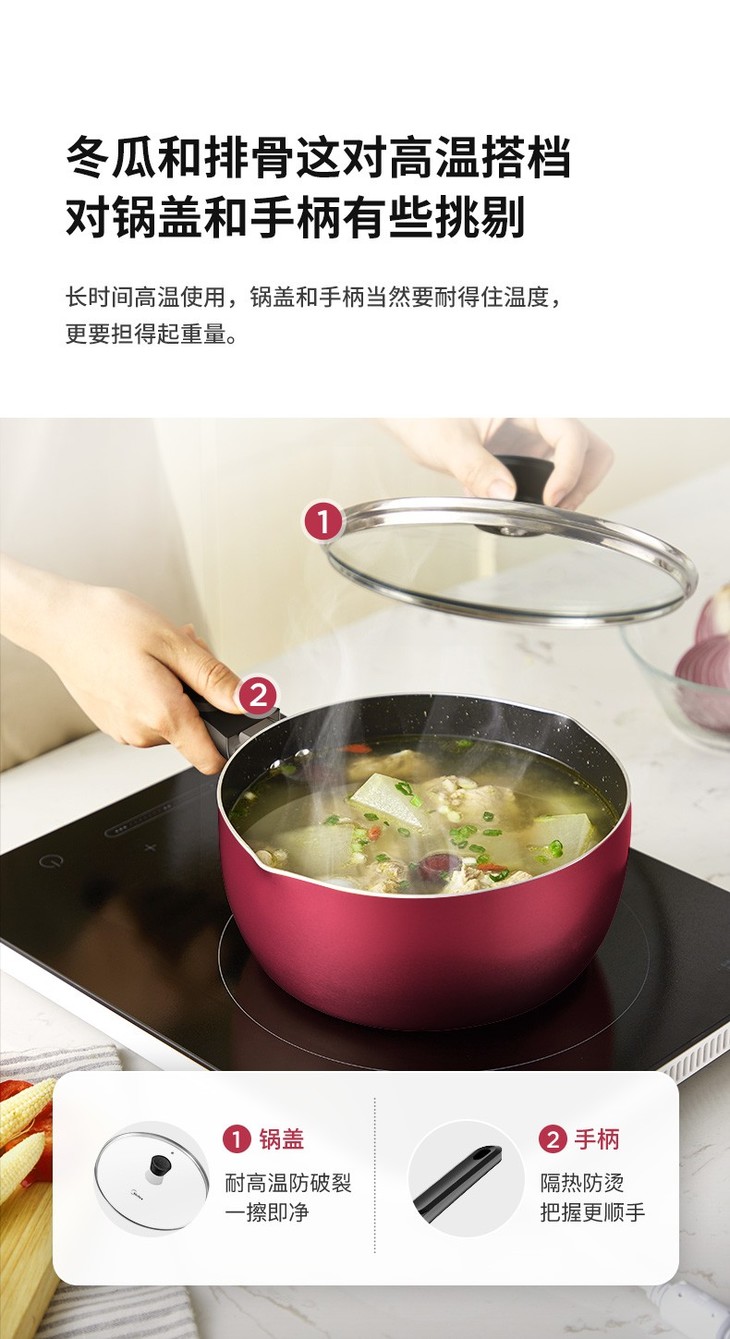 冬瓜和排骨这对高温搭档
对锅盖和手柄有些挑剔

长时间高温使用，锅盖和手柄当然要耐得住温度，更要担得起重量。

1

2

1 锅盖
耐高温防破裂
一擦即净

2 手柄
隔热防烫
把握更顺手