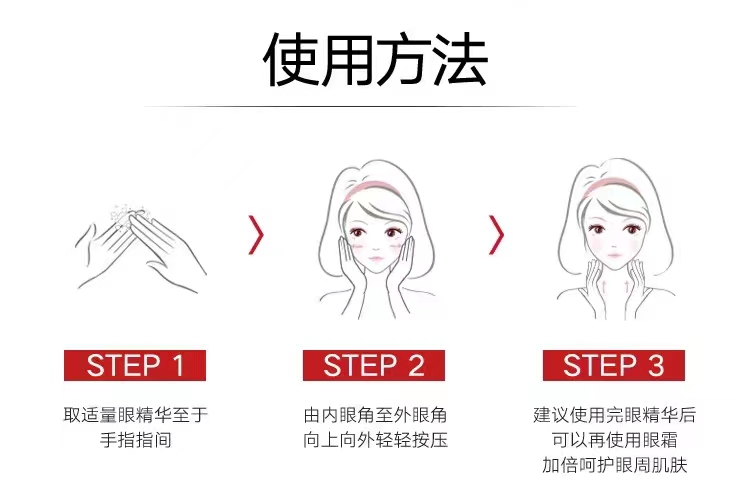 使用方法

STEP 1

取适量眼精华至于手指指间

STEP 2

由内眼角至外眼角向上向外轻轻按压

STEP 3

建议使用完眼精华后可以再使用眼霜加倍呵护眼周肌肤