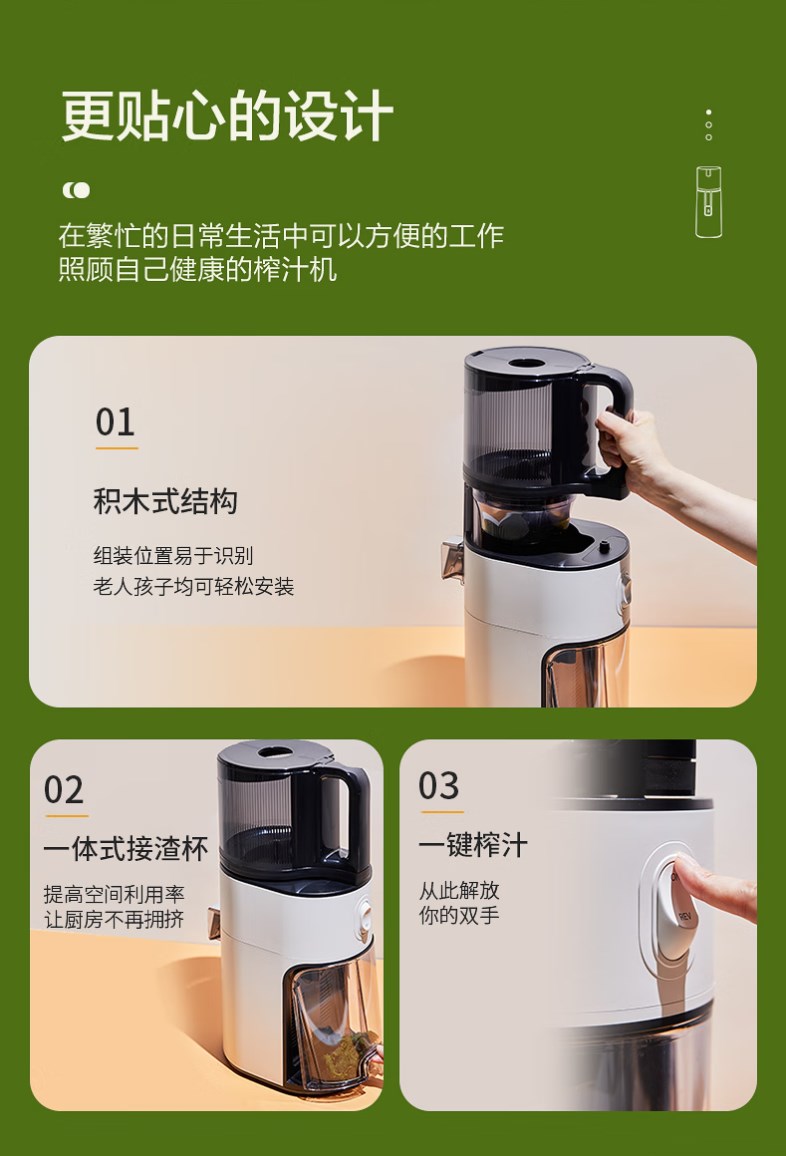 更贴心的设计

在繁忙的日常生活中可以方便的工作
照顾自己健康的榨汁机

01

积木式结构

组装位置易于识别
老人孩子均可轻松安装

02

一体式接渣杯

提高空间利用率
让厨房不再拥挤

03

一键榨汁

从此解放
你的双手

REV