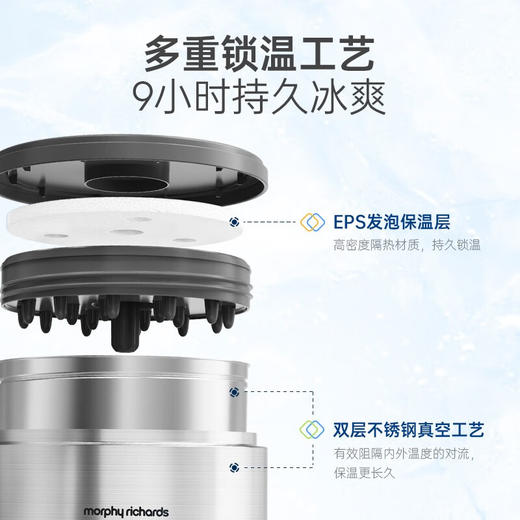 多重锁温工艺
9小时持久冰爽

EPS发泡保温层
高密度隔热材质，持久锁温

双层不锈钢真空工艺
有效阻隔内外温度的对流，保温更长久

morphy richards