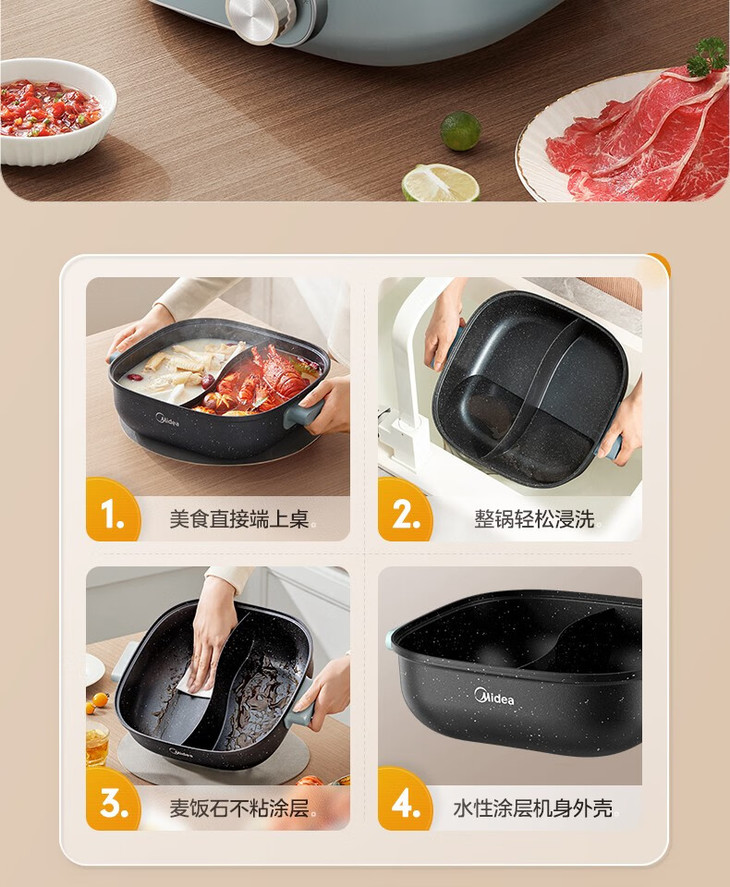 Midea

1. 美食直接端上桌

2. 整锅轻松浸洗

Midea

3. 麦饭石不粘涂层

Midea

4. 水性涂层机身外壳