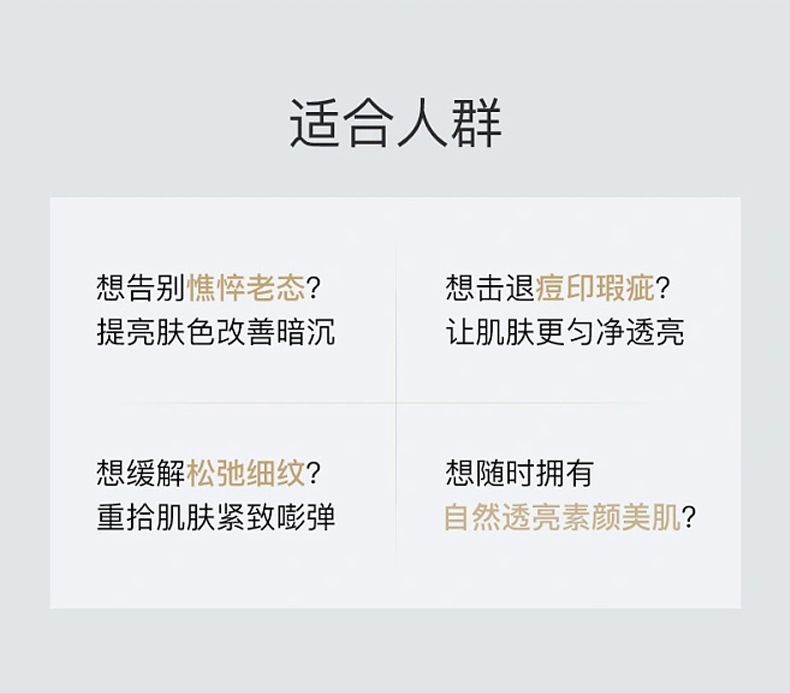 适合人群

想告别憔悴老态?
提亮肤色改善暗沉

想击退痘印瑕疵?
让肌肤更匀净透亮

想缓解松弛细纹?
重拾肌肤紧致嘭弹

想随时拥有
自然透亮素颜美肌?