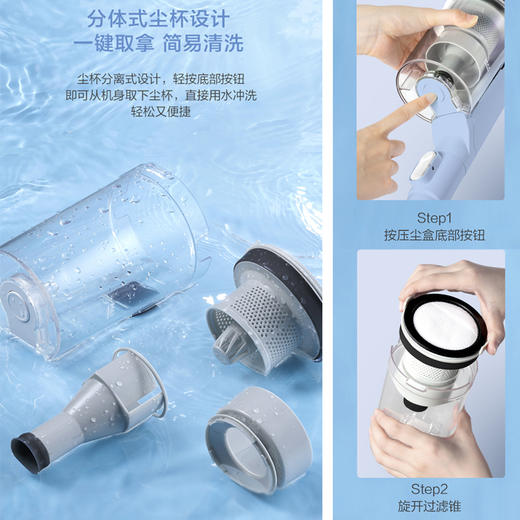 分体式尘杯设计
一键取拿 简易清洗

尘杯分离式设计，轻按底部按钮
即可从机身取下尘杯，直接用水冲洗
轻松又便捷

Step1
按压尘盒底部按钮

Step2
旋开过滤锥