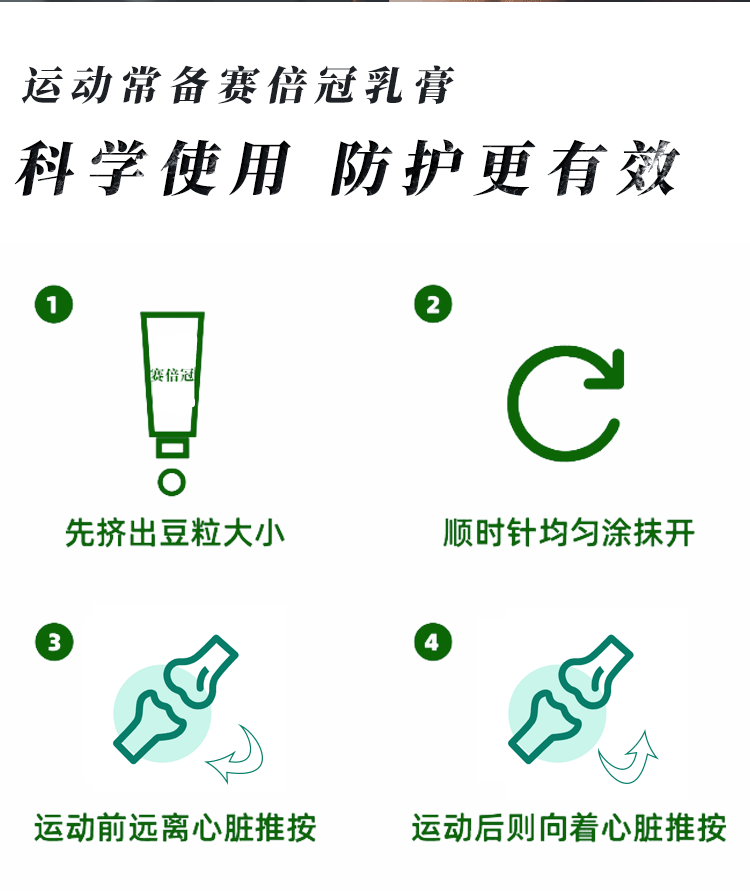 运动常备赛倍冠乳膏

科学使用 防护更有效

1
赛倍冠
先挤出豆粒大小

2
顺时针均匀涂抹开

3
运动前远离心脏推按

4
运动后则向着心脏推按