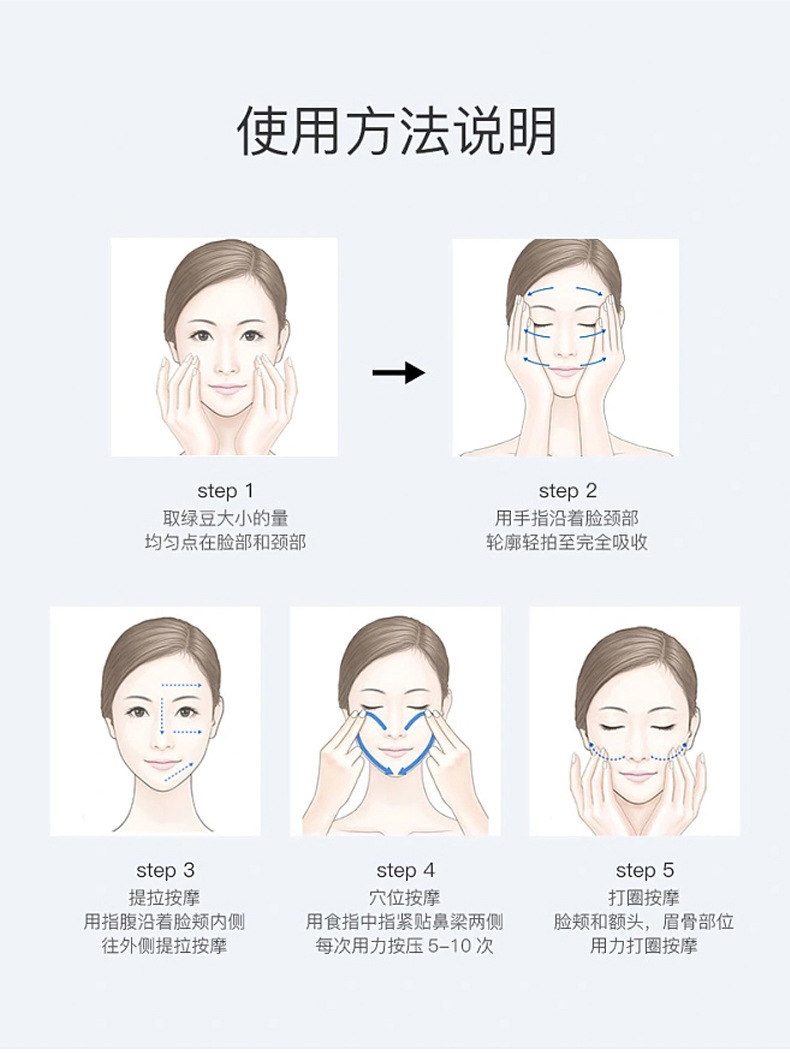 使用方法说明

step 1
取绿豆大小的量
均匀点在脸部和颈部

step 2
用手指沿着脸颈部
轮廓轻拍至完全吸收

step 3
提拉按摩
用指腹沿着脸颊内侧
往外侧提拉按摩

step 4
穴位按摩
用食指中指紧贴鼻梁两侧
每次用力按压 5-10 次

step 5
打圈按摩
脸颊和额头，眉骨部位
用力打圈按摩