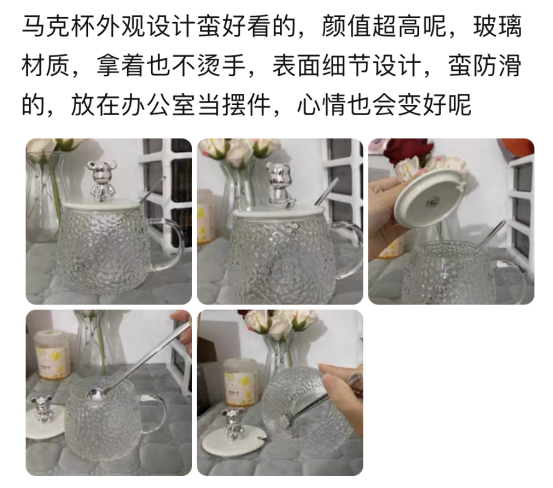 马克杯外观设计蛮好看的，颜值超高呢，玻璃材质，拿着也不烫手，表面细节设计，蛮防滑的，放在办公室当摆件，心情也会变好呢