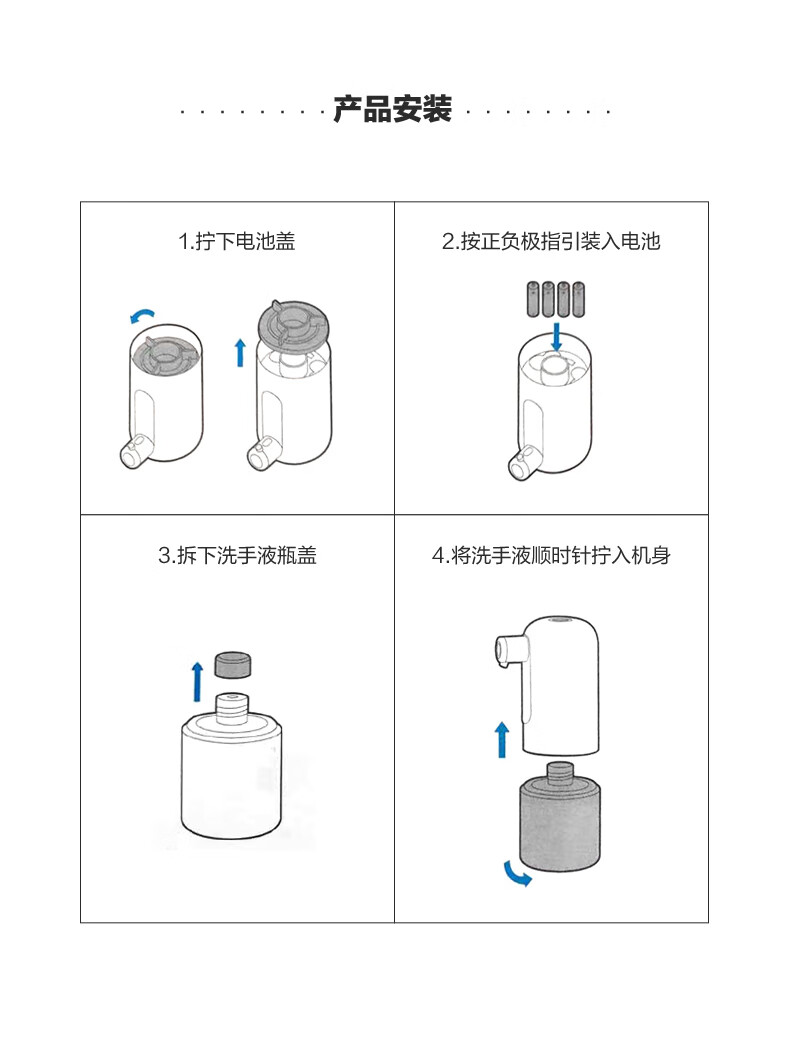 产品安装

1.拧下电池盖

2.按正负极指引装入电池

3.拆下洗手液瓶盖

4.将洗手液顺时针拧入机身