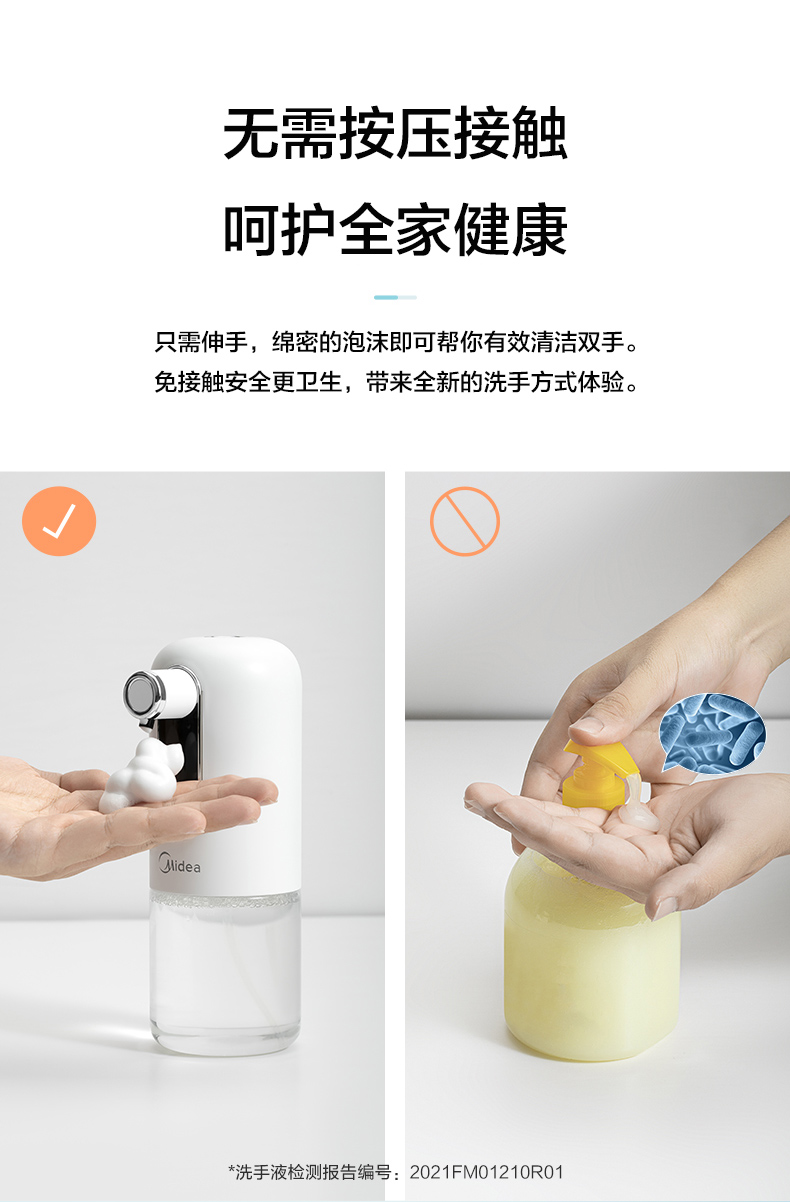 无需按压接触
呵护全家健康

只需伸手，绵密的泡沫即可帮你有效清洁双手。
免接触安全更卫生，带来全新的洗手方式体验。

Midea

*洗手液检测报告编号：2021FM01210R01