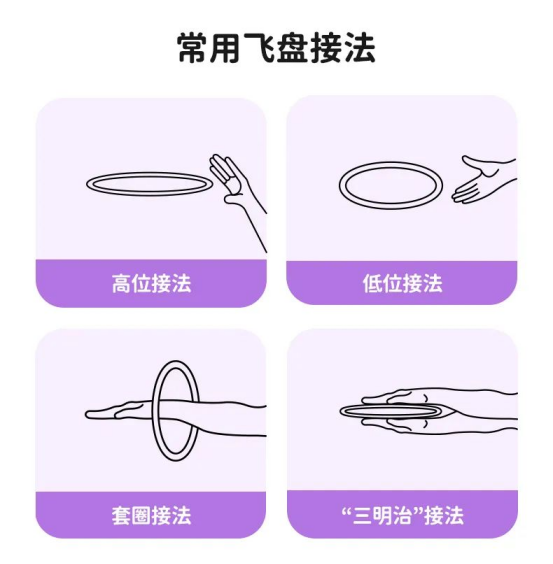 常用飞盘接法

高位接法

低位接法

套圈接法

“三明治”接法