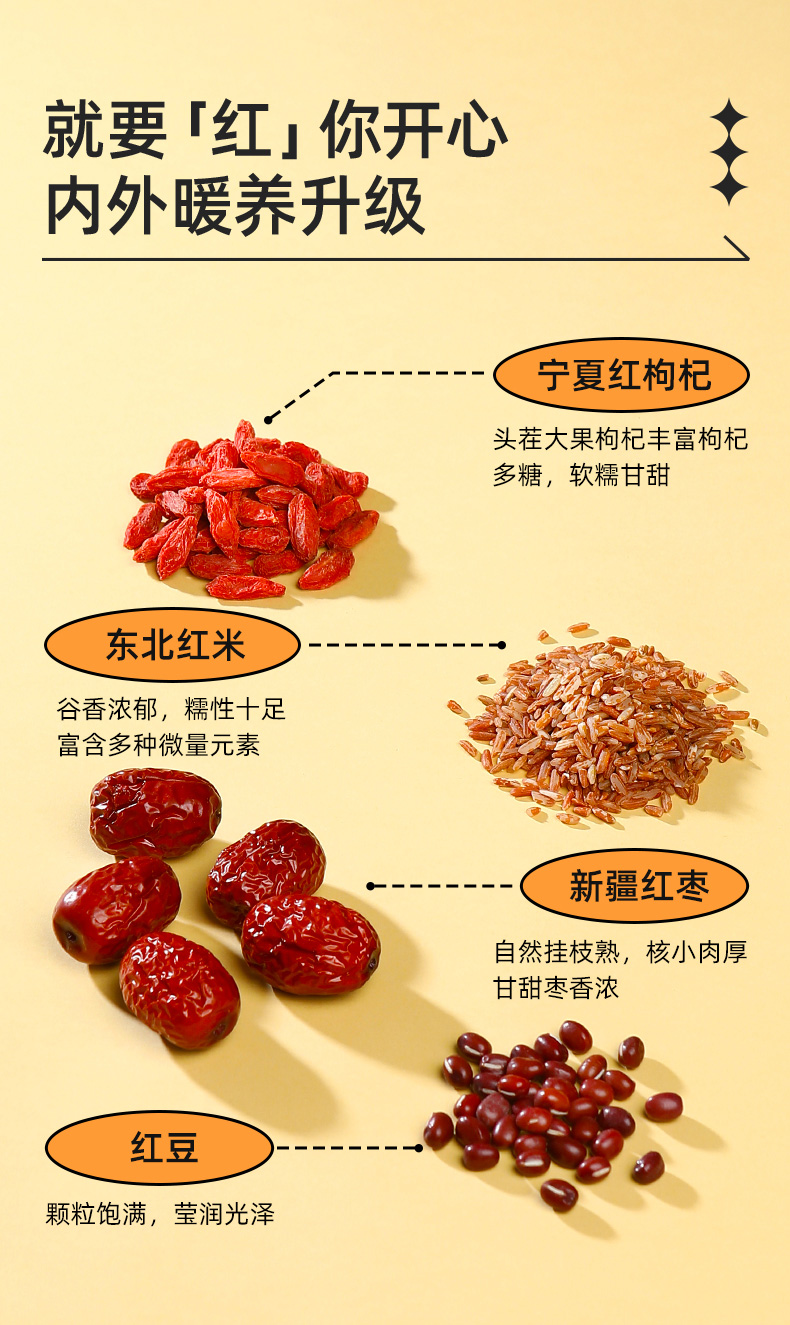 就要「红」你开心
内外暖养升级

宁夏红枸杞
头茬大果枸杞丰富枸杞多糖，软糯甘甜

东北红米
谷香浓郁，糯性十足
富含多种微量元素

新疆红枣
自然挂枝熟，核小肉厚
甘甜枣香浓

红豆
颗粒饱满，莹润光泽