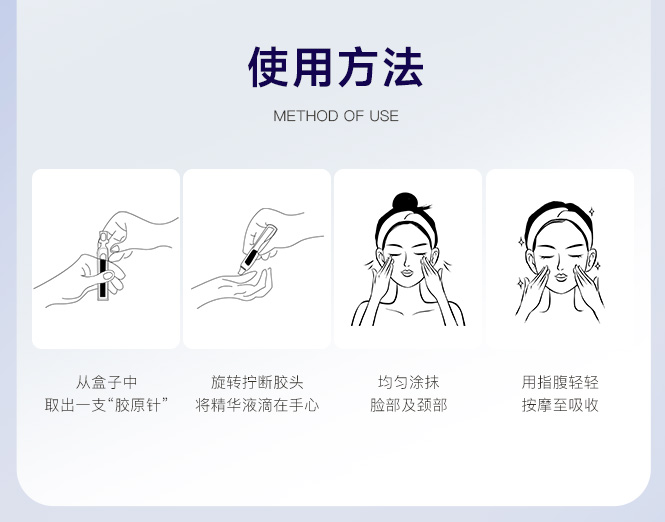 使用方法

METHOD OF USE

从盒子中
取出一支“胶原针”

旋转拧断胶头
将精华液滴在手心

均匀涂抹
脸部及颈部

用指腹轻轻
按摩至吸收