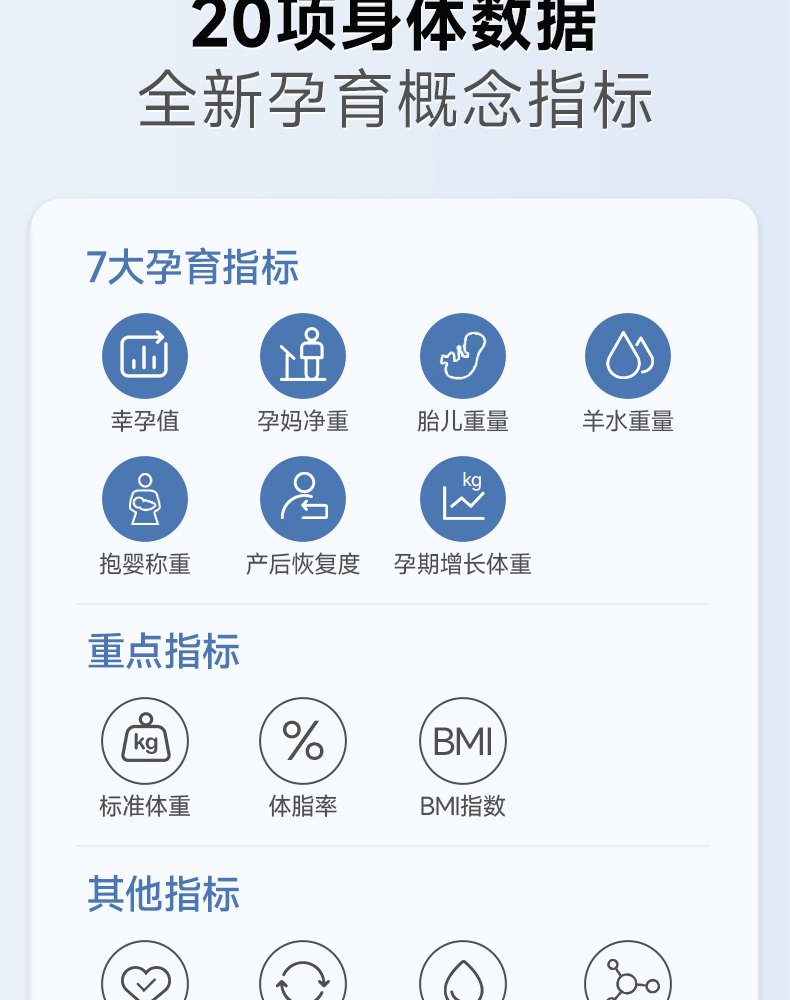 20项身体数据
全新孕育概念指标

7大孕育指标

幸孕值
孕妈净重
胎儿重量
羊水重量
抱婴称重
产后恢复度
孕期增长体重

重点指标

kg
标准体重
%
体脂率
BMI
BMI指数

其他指标