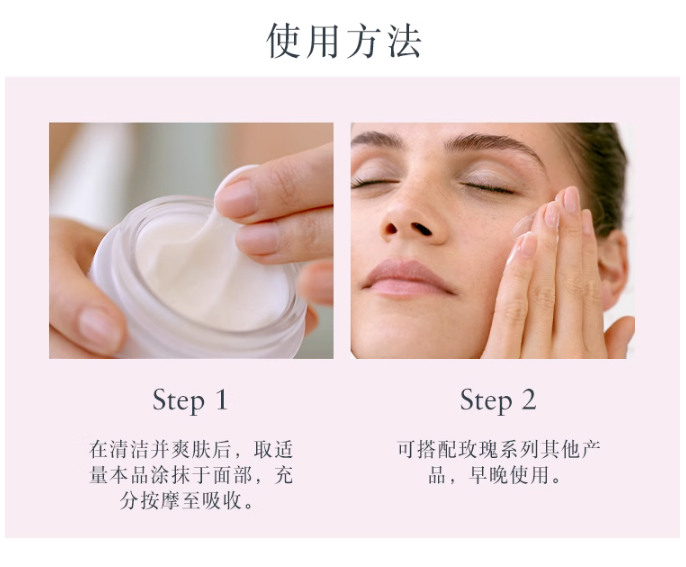 使用方法

Step 1

在清洁并爽肤后，取适量本品涂抹于面部，充分按摩至吸收。

Step 2

可搭配玫瑰系列其他产品，早晚使用。