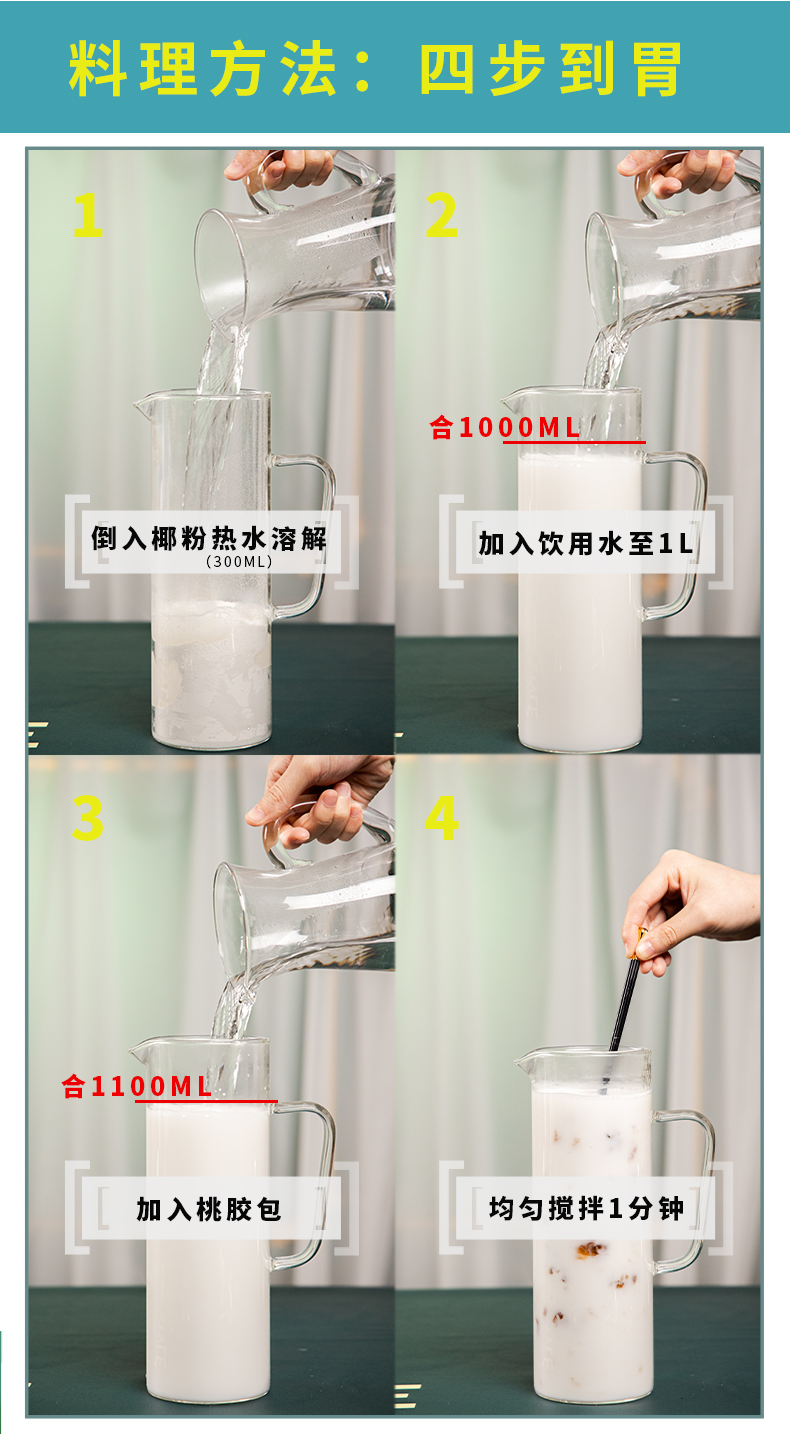 料理方法：四步到胃

1

倒入椰粉热水溶解
(300ML)

2

合1000ML

加入饮用水至1L

3

合1100ML

加入桃胶包

4

均匀搅拌1分钟