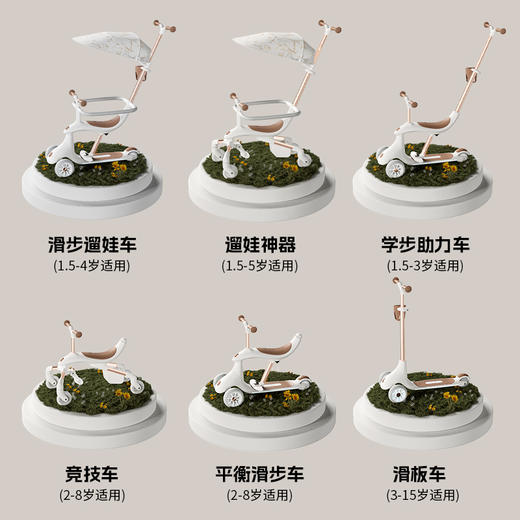 滑步遛娃车
(1.5-4岁适用)

遛娃神器
(1.5-5岁适用)

学步助力车
(1.5-3岁适用)

竞技车
(2-8岁适用)

平衡滑步车
(2-8岁适用)

滑板车
(3-15岁适用)