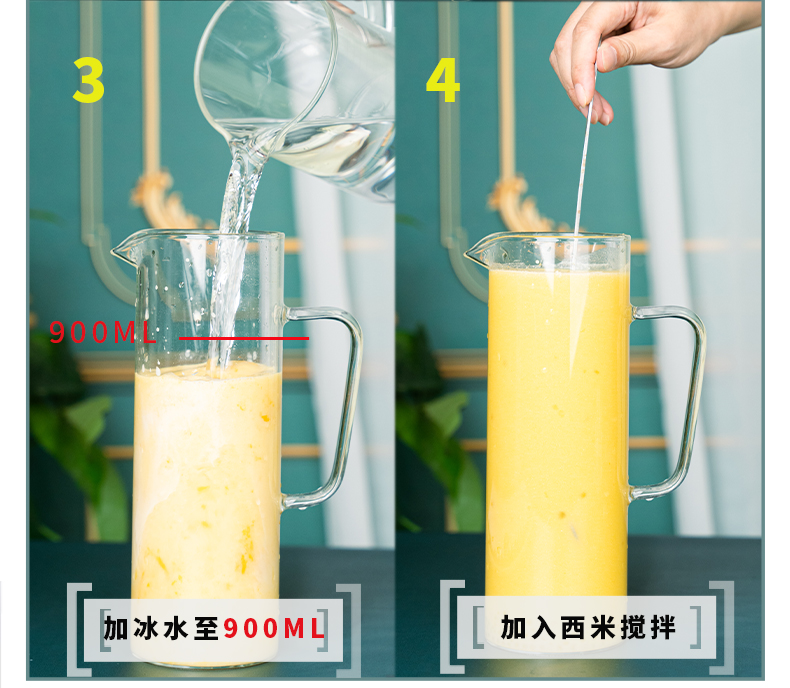 3

900ML

加冰水至900ML

4

加入西米搅拌