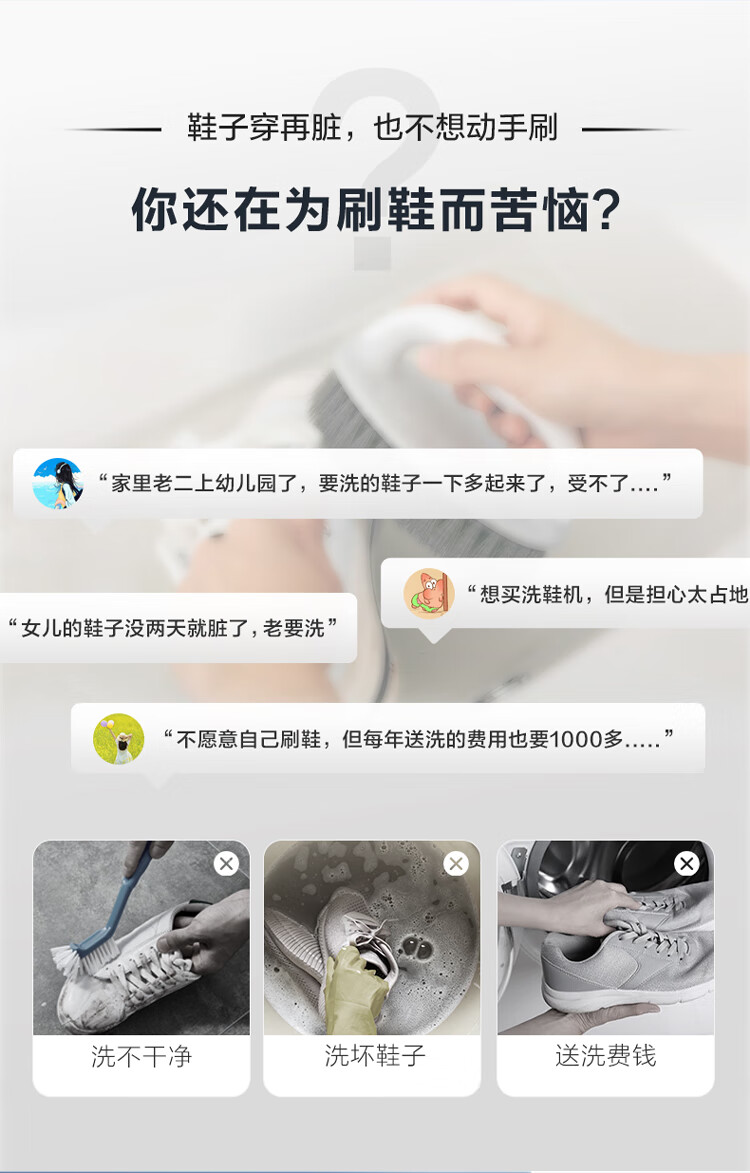 鞋子穿再脏，也不想动手刷

你还在为刷鞋而苦恼?

“家里老二上幼儿园了，要洗的鞋子一下多起来了，受不了....”

“想买洗鞋机，但是担心太占地

“女儿的鞋子没两天就脏了，老要洗”

“不愿意自己刷鞋，但每年送洗的费用也要1000多.....”

洗不干净

洗坏鞋子

送洗费钱