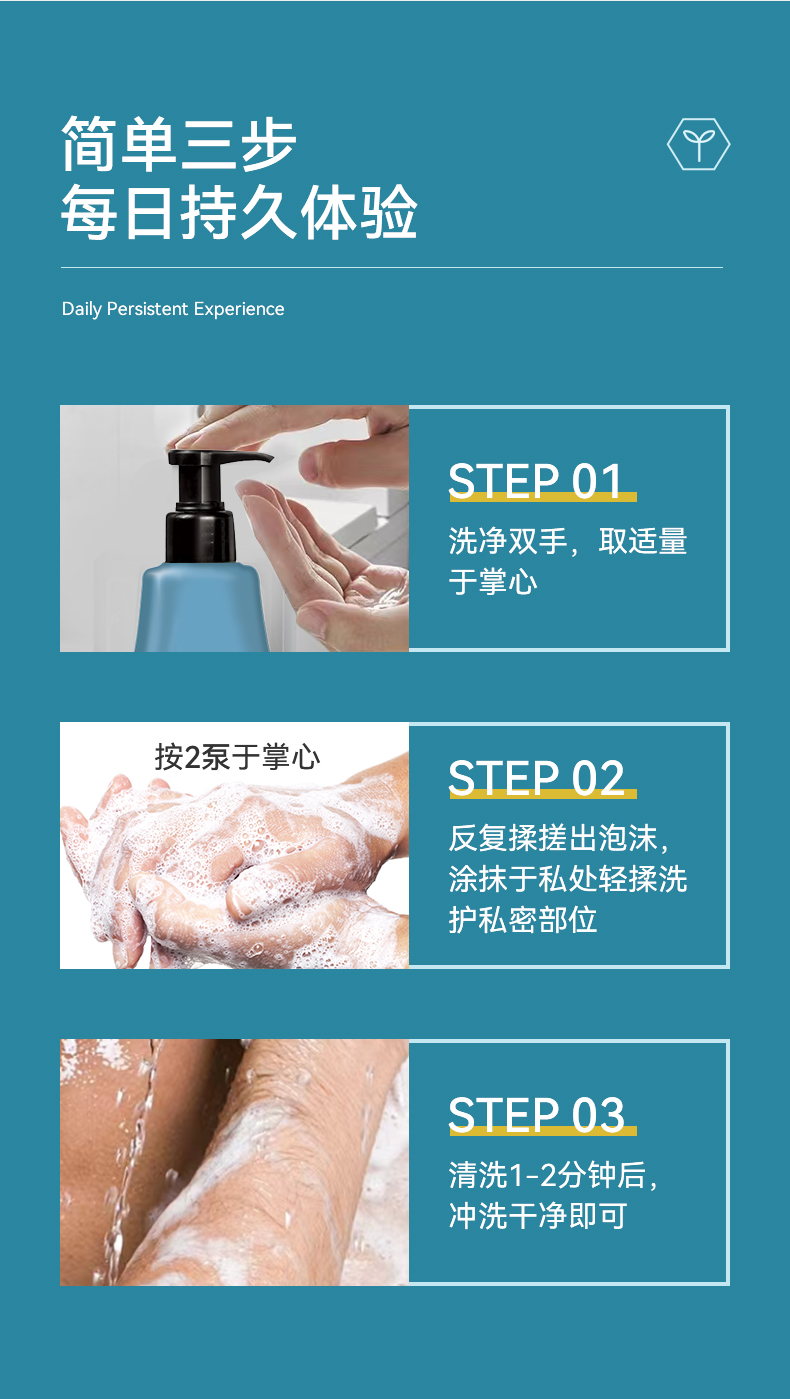 简单三步
每日持久体验

Daily Persistent Experience

STEP 01
洗净双手，取适量于掌心

按2泵于掌心

STEP 02
反复揉搓出泡沫，涂抹于私处轻揉洗护私密部位

STEP 03
清洗1-2分钟后，冲洗干净即可