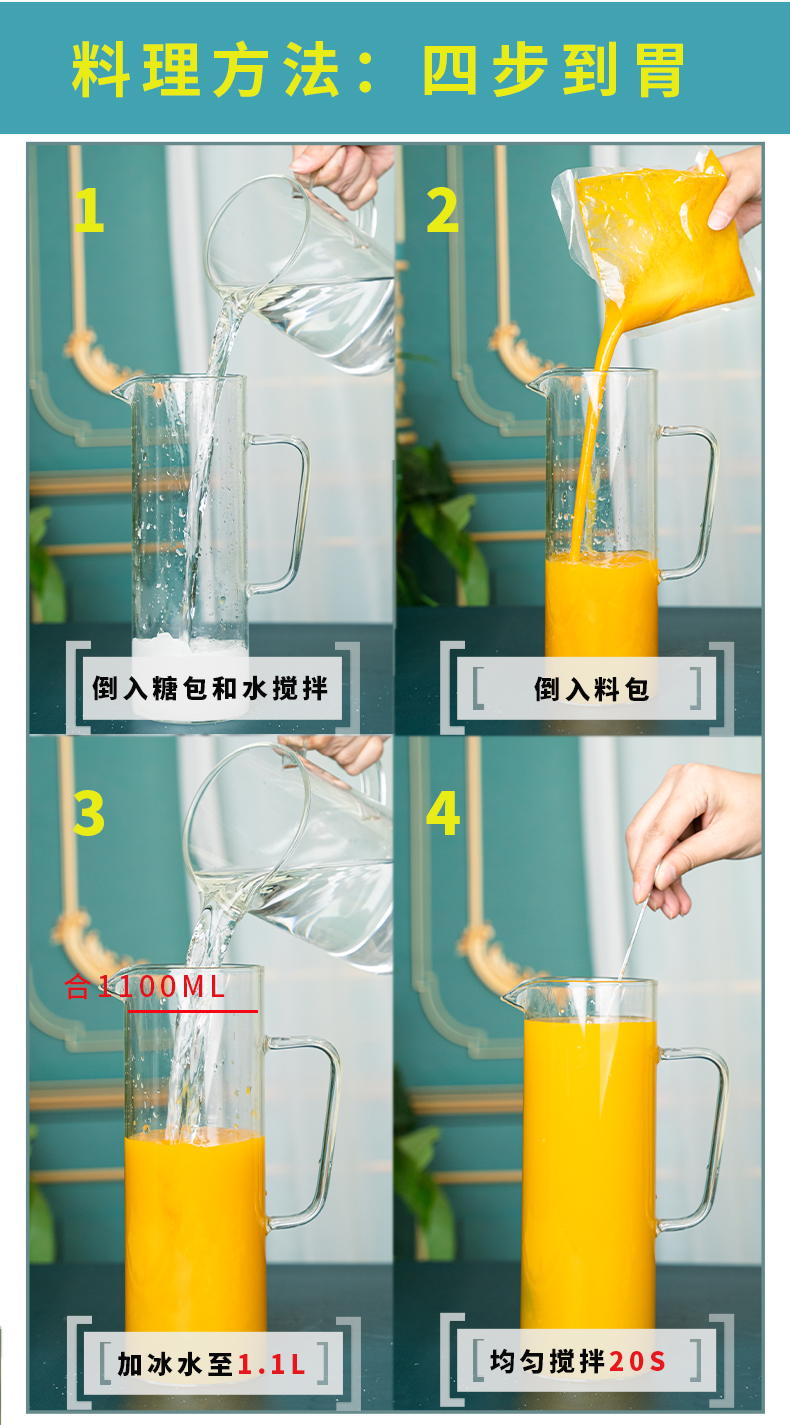 料理方法：四步到胃

1

倒入糖包和水搅拌

2

倒入料包

3

合1100ML

加冰水至1.1L

4

均匀搅拌20S