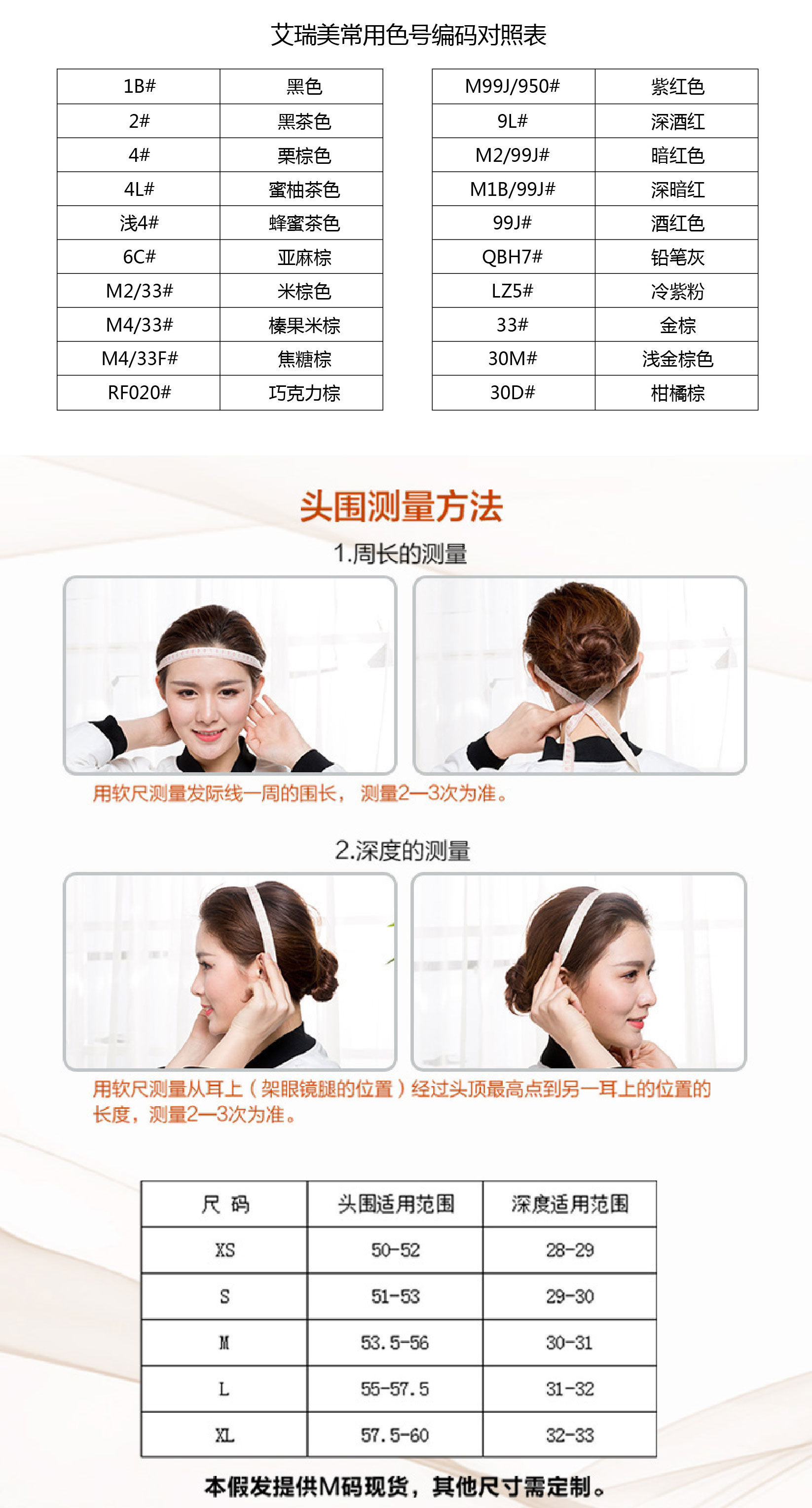 艾瑞美常用色号编码对照表

| 1B# | 黑色 |
|---|---|
| 2# | 黑茶色 |
| 4# | 栗棕色 |
| 4L# | 蜜柚茶色 |
| 浅4# | 蜂蜜茶色 |
| 6C# | 亚麻棕 |
| M2/33# | 米棕色 |
| M4/33# | 榛果米棕 |
| M4/33F# | 焦糖棕 |
| RF020# | 巧克力棕 |

| M99J/950# | 紫红色 |
|---|---|
| 9L# | 深酒红 |
| M2/99J# | 暗红色 |
| M1B/99J# | 深暗红 |
| 99J# | 酒红色 |
| QBH7# | 铅笔灰 |
| LZ5# | 冷紫粉 |
| 33# | 金棕 |
| 30M# | 浅金棕色 |
| 30D# | 柑橘棕 |

头围测量方法

1.周长的测量

用软尺测量发际线一周的围长， 测量2—3次为准。

2.深度的测量

用软尺测量从耳上（架眼镜腿的位置）经过头顶最高点到另一耳上的位置的长度，测量2—3次为准。

| 尺 码 | 头围适用范围 | 深度适用范围 |
|---|---|---|
| XS | 50-52 | 28-29 |
| S | 51-53 | 29-30 |
| M | 53.5-56 | 30-31 |
| L | 55-57.5 | 31-32 |
| XL | 57.5-60 | 32-33 |

本假发提供M码现货，其他尺寸需定制。